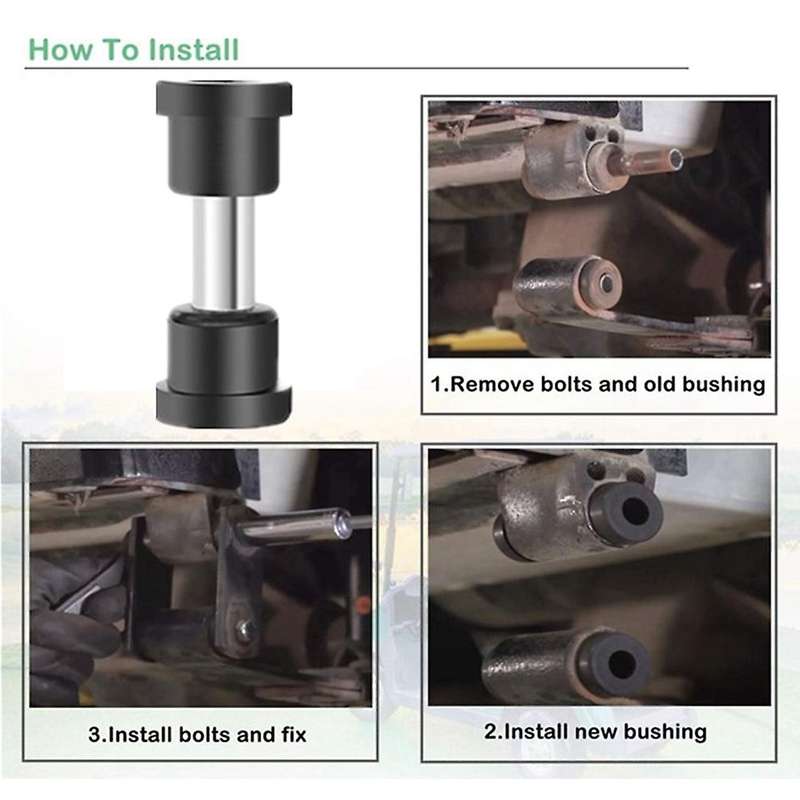 How To Install

1.Remove bolts and old bushing

3.Install bolts and fix

2.Install new bushing