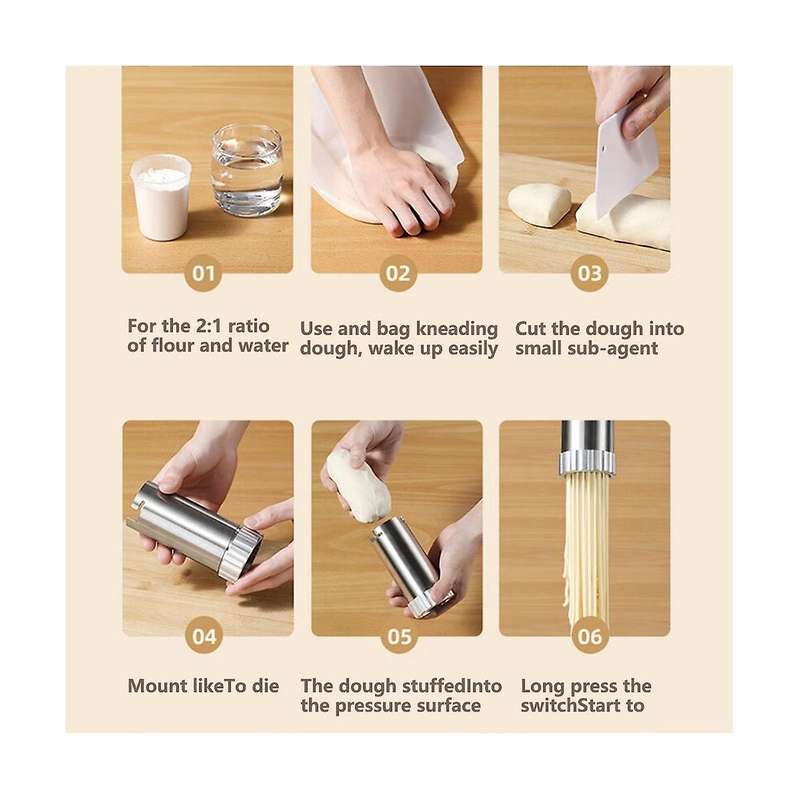 01

For the 2:1 ratio of flour and water

02

Use and bag kneading dough, wake up easily

03

Cut the dough into small sub-agent

04

Mount likeTo die

05

The dough stuffedInto the pressure surface

06

Long press the switchStart to