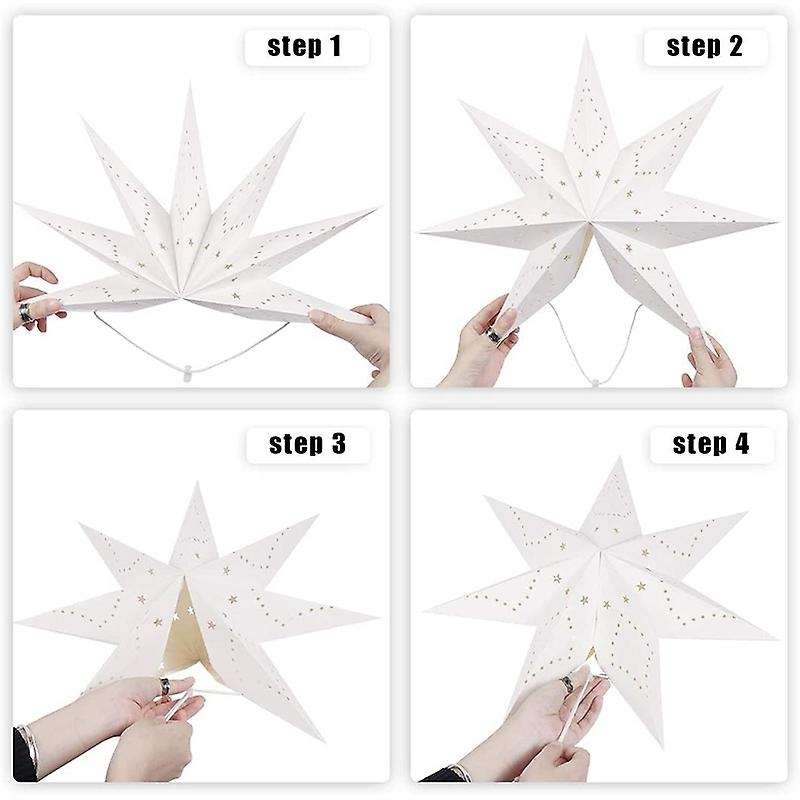 step 1

step 2

step 3

step 4