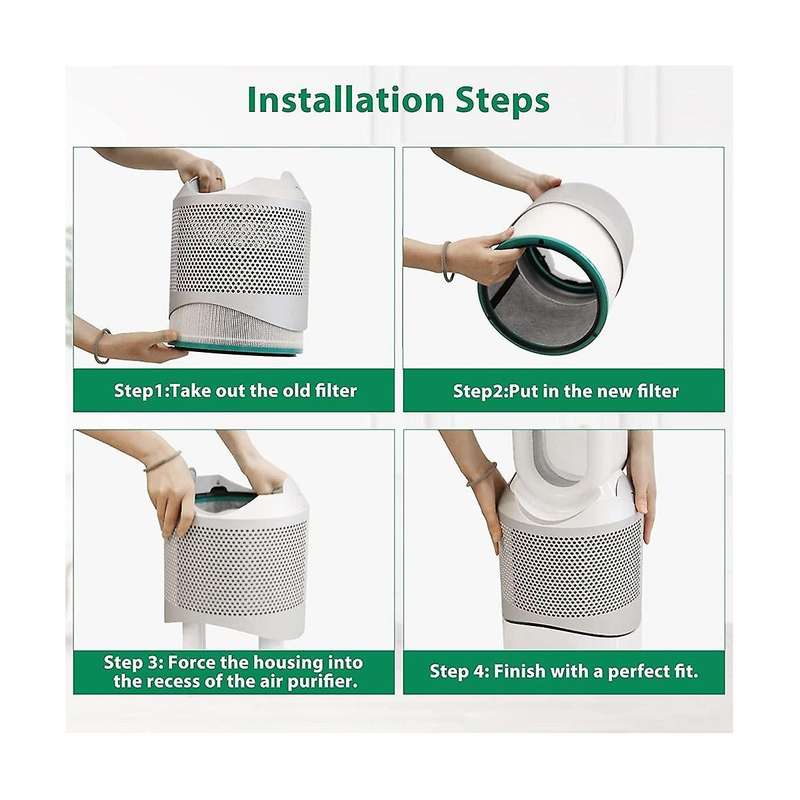 Installation Steps

Step1:Take out the old filter

Step2:Put in the new filter

Step 3: Force the housing into the recess of the air purifier.

Step 4: Finish with a perfect fit.