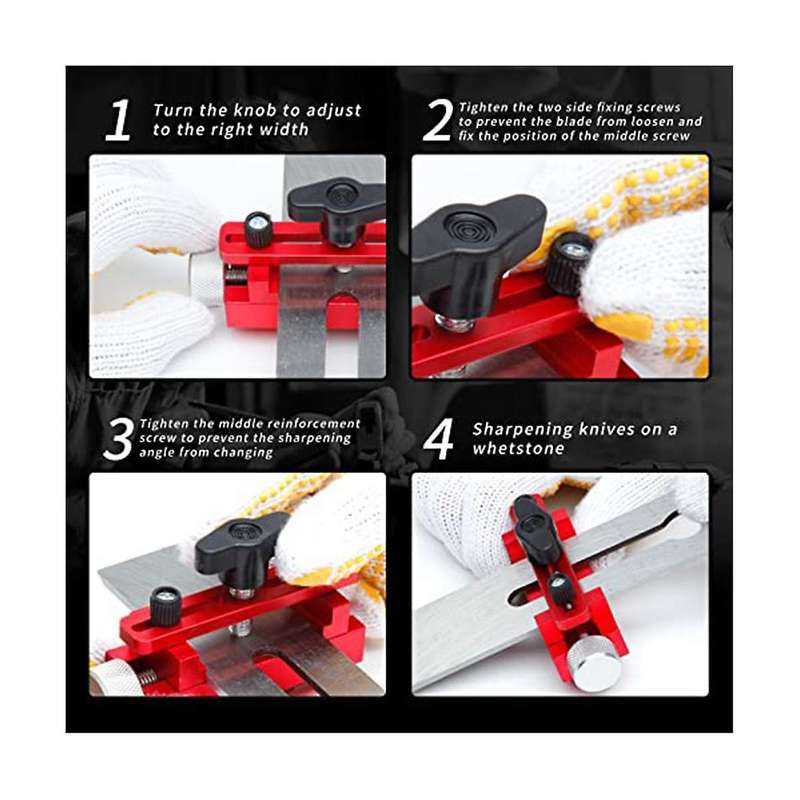 1 Turn the knob to adjust to the right width

2 Tighten the two side fixing screws to prevent the blade from loosen and fix the position of the middle screw

3 Tighten the middle reinforcement screw to prevent the sharpening angle from changing

4 Sharpening knives on a whetstone