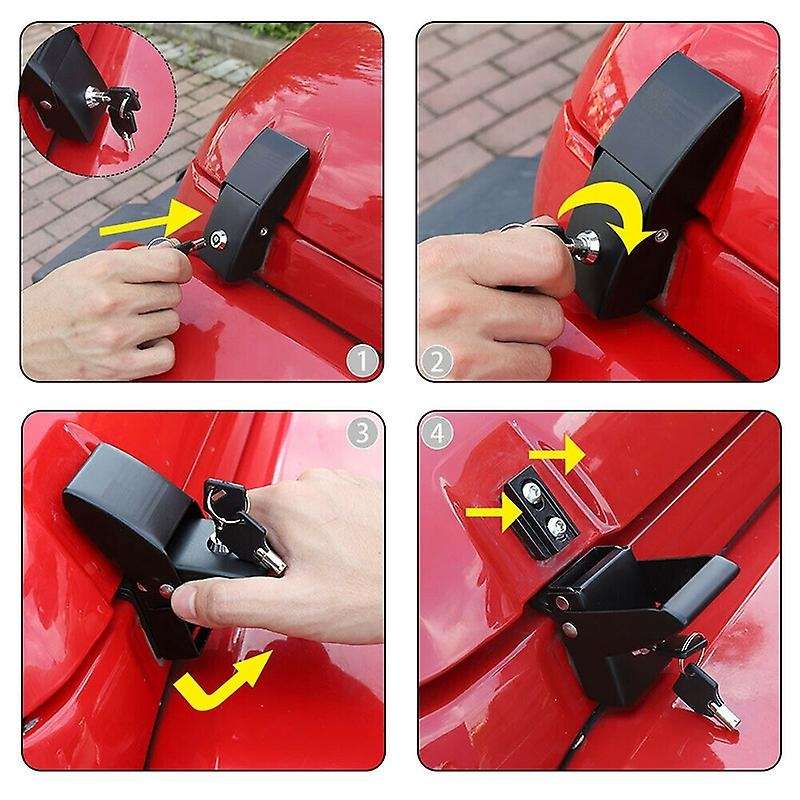 1

2

3

4