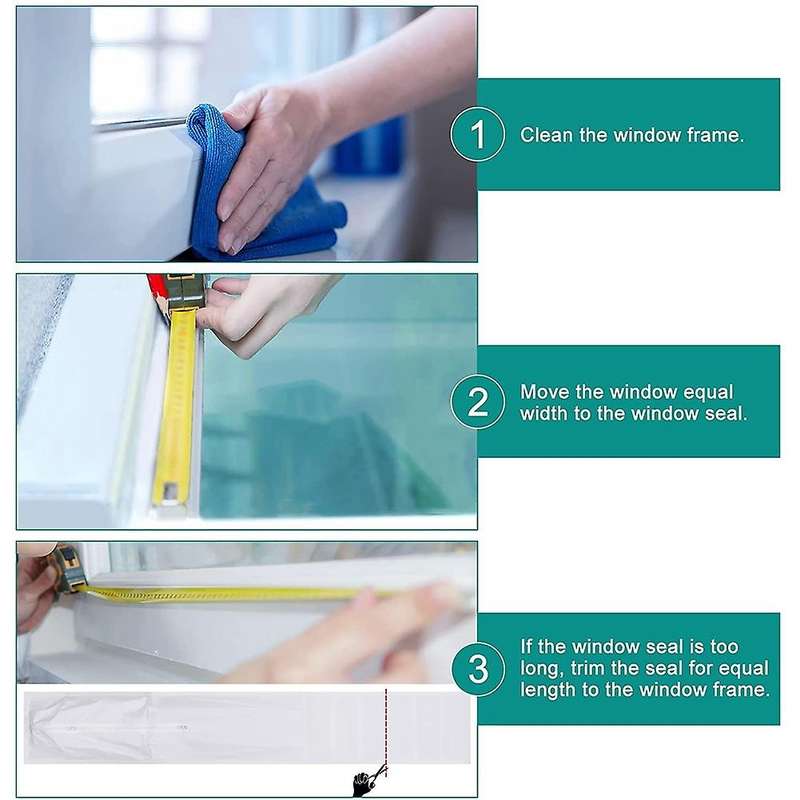 1 Clean the window frame.

2 Move the window equal width to the window seal.

3 If the window seal is too long, trim the seal for equal length to the window frame.