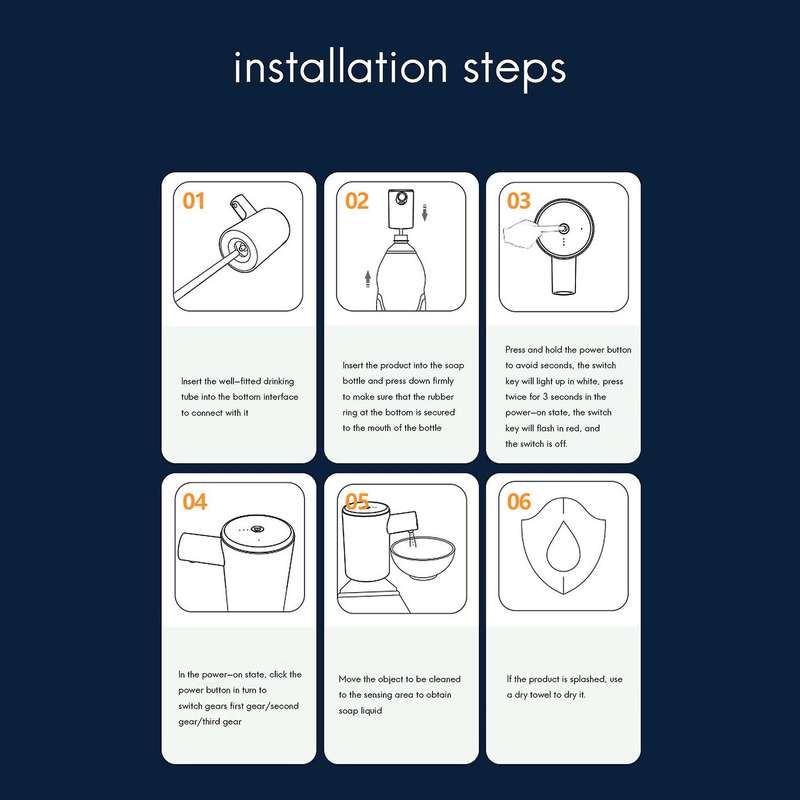 installation steps

01

Insert the well-fitted drinking tube into the bottom interface to connect with it

02

Insert the product into the soap bottle and press down firmly to make sure that the rubber ring at the bottom is secured to the mouth of the bottle

03

Press and hold the power button to avoid seconds, the switch key will light up in white, press twice for 3 seconds in the power-on state, the switch key will flash in red, and the switch is off.

04

In the power-on state, click the power button in turn to switch gears first gear/second gear/third gear

05

Move the object to be cleaned to the sensing area to obtain soap liquid

06

If the product is splashed, use a dry towel to dry it.