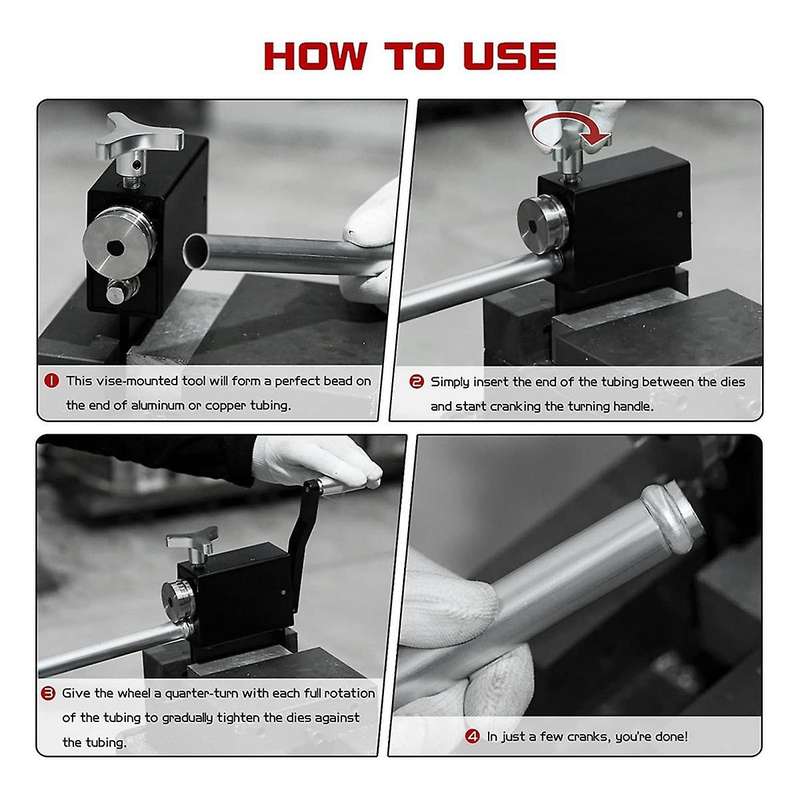 HOW TO USE

1 This vise-mounted tool will form a perfect bead on the end of aluminum or copper tubing.

2 Simply insert the end of the tubing between the dies and start cranking the turning handle.

3 Give the wheel a quarter-turn with each full rotation of the tubing to gradually tighten the dies against the tubing.

4 In just a few cranks, you're done!