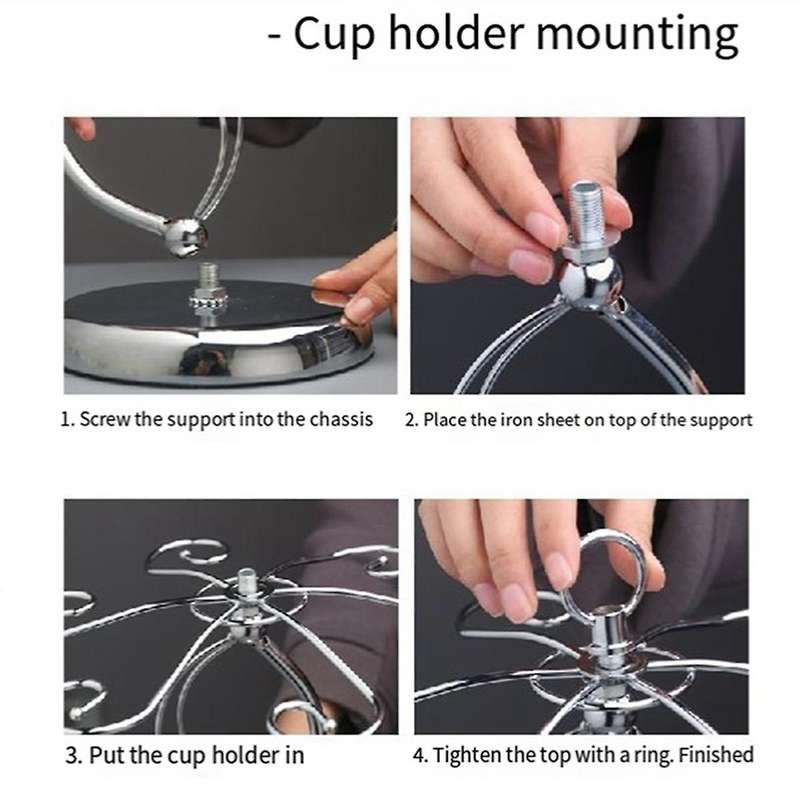 - Cup holder mounting

1. Screw the support into the chassis

2. Place the iron sheet on top of the support

3. Put the cup holder in

4. Tighten the top with a ring. Finished