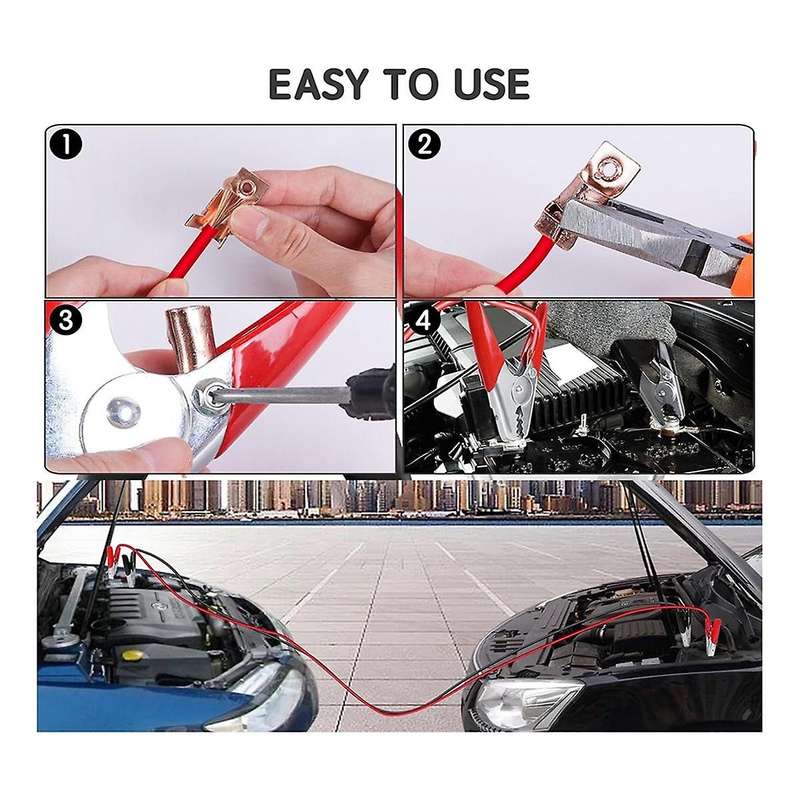 EASY TO USE

1

2

3

4