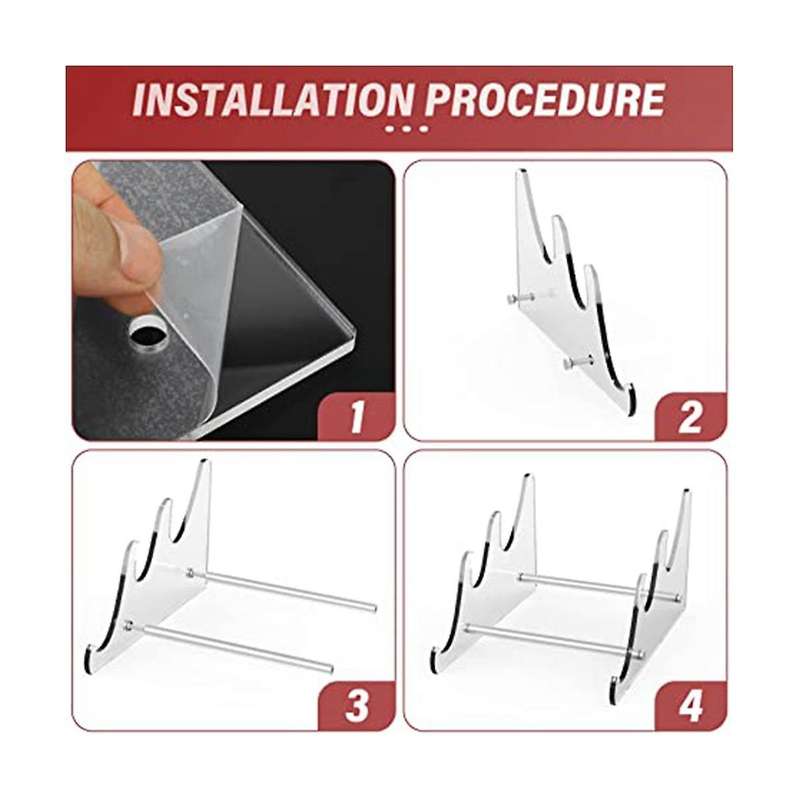 INSTALLATION PROCEDURE

1

2

3

4