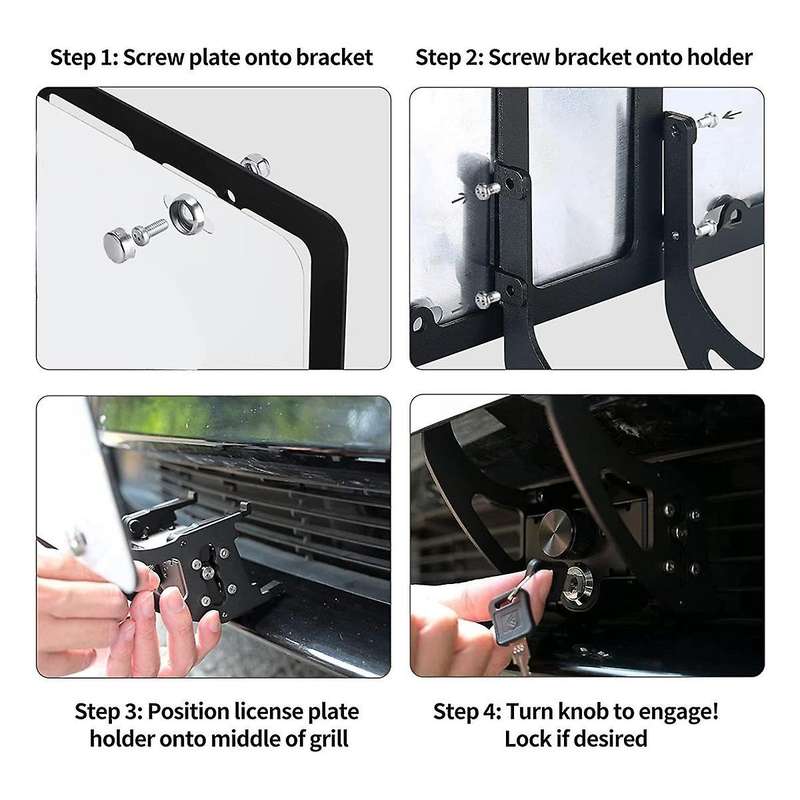 Step 1: Screw plate onto bracket

Step 2: Screw bracket onto holder

Step 3: Position license plate holder onto middle of grill

Step 4: Turn knob to engage! Lock if desired