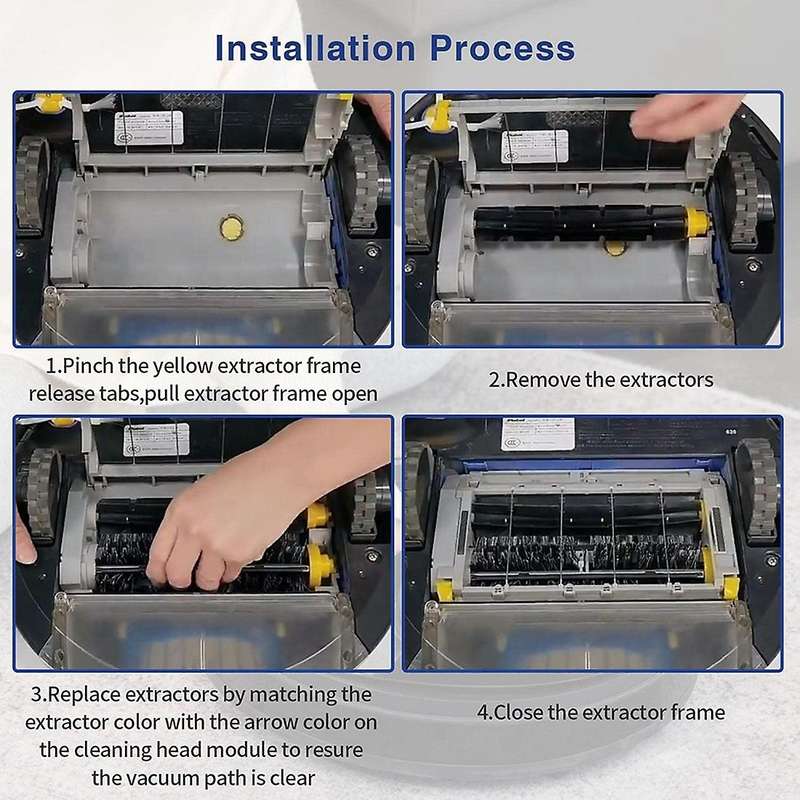 Installation Process

1.Pinch the yellow extractor frame release tabs,pull extractor frame open

2.Remove the extractors

3.Replace extractors by matching the extractor color with the arrow color on the cleaning head module to resure the vacuum path is clear

4.Close the extractor frame