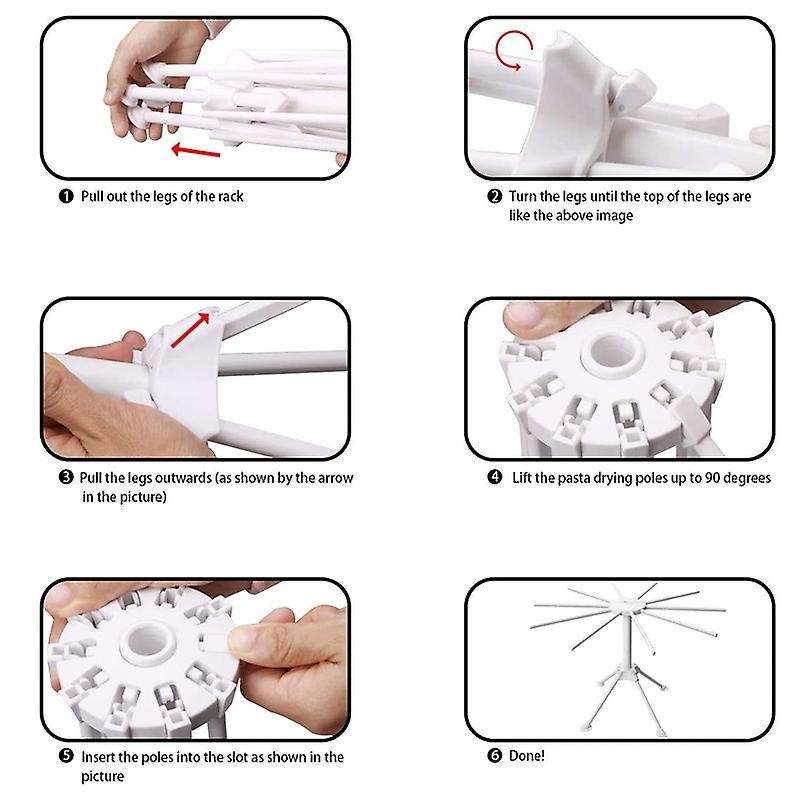 ❶ Pull out the legs of the rack

❷ Turn the legs until the top of the legs are like the above image

❸ Pull the legs outwards (as shown by the arrow in the picture)

❹ Lift the pasta drying poles up to 90 degrees

❺ Insert the poles into the slot as shown in the picture

❻ Done!