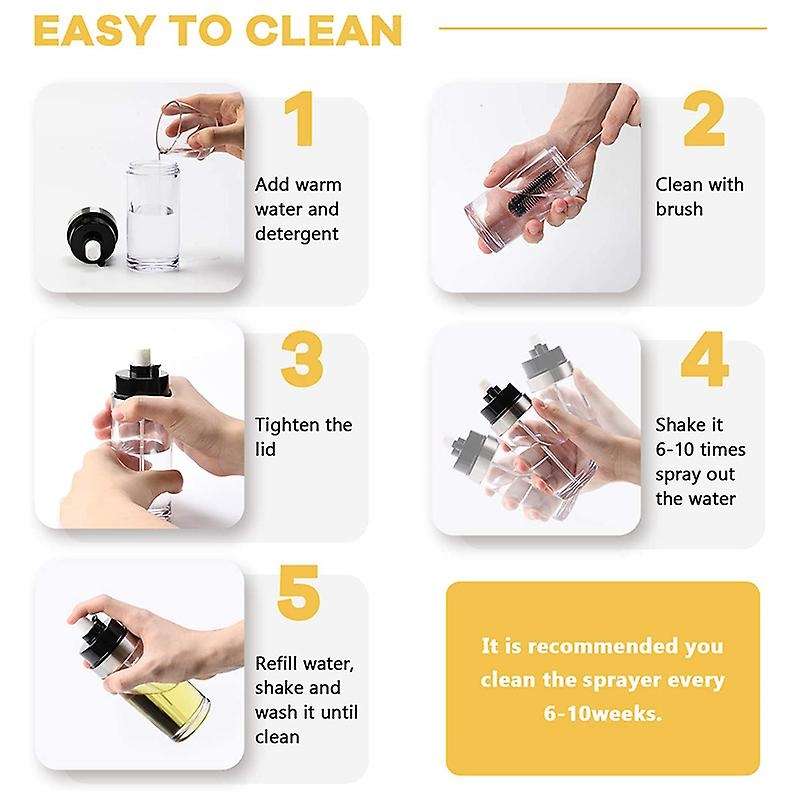 EASY TO CLEAN

1
Add warm water and detergent

2
Clean with brush

3
Tighten the lid

4
Shake it 6-10 times spray out the water

5
Refill water, shake and wash it until clean

It is recommended you clean the sprayer every 6-10weeks.