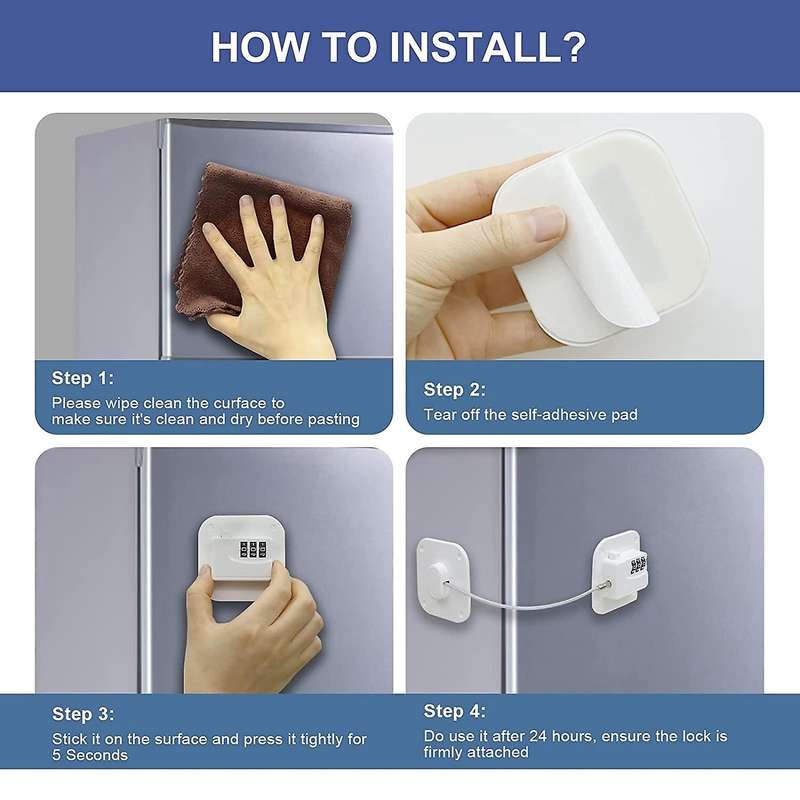 HOW TO INSTALL?

Step 1:
Please wipe clean the curface to make sure it's clean and dry before pasting

Step 2:
Tear off the self-adhesive pad

Step 3:
Stick it on the surface and press it tightly for 5 Seconds

Step 4:
Do use it after 24 hours, ensure the lock is firmly attached