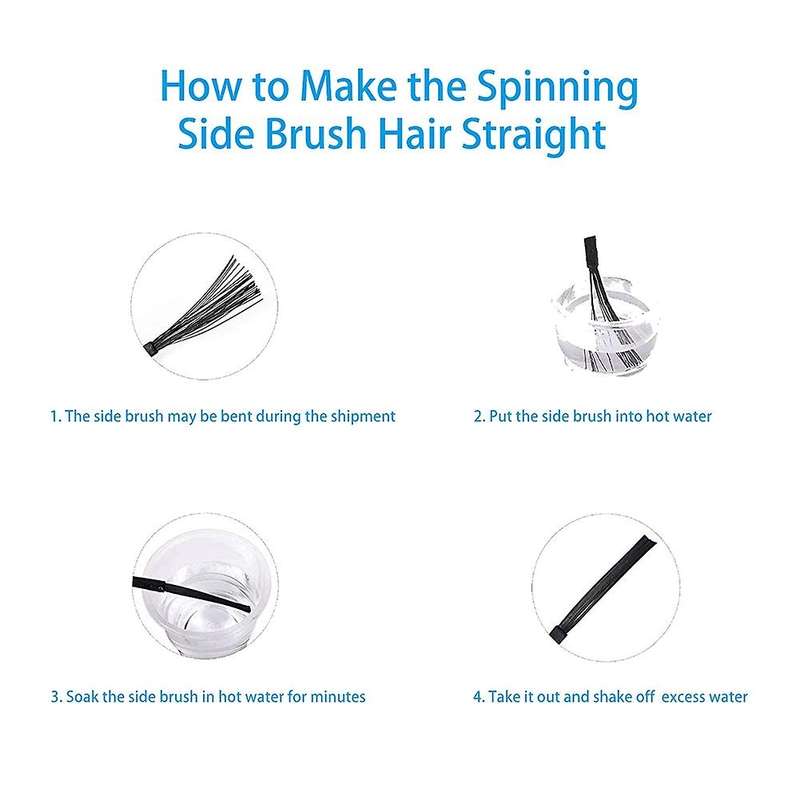 How to Make the Spinning Side Brush Hair Straight

1. The side brush may be bent during the shipment

2. Put the side brush into hot water

3. Soak the side brush in hot water for minutes

4. Take it out and shake off excess water