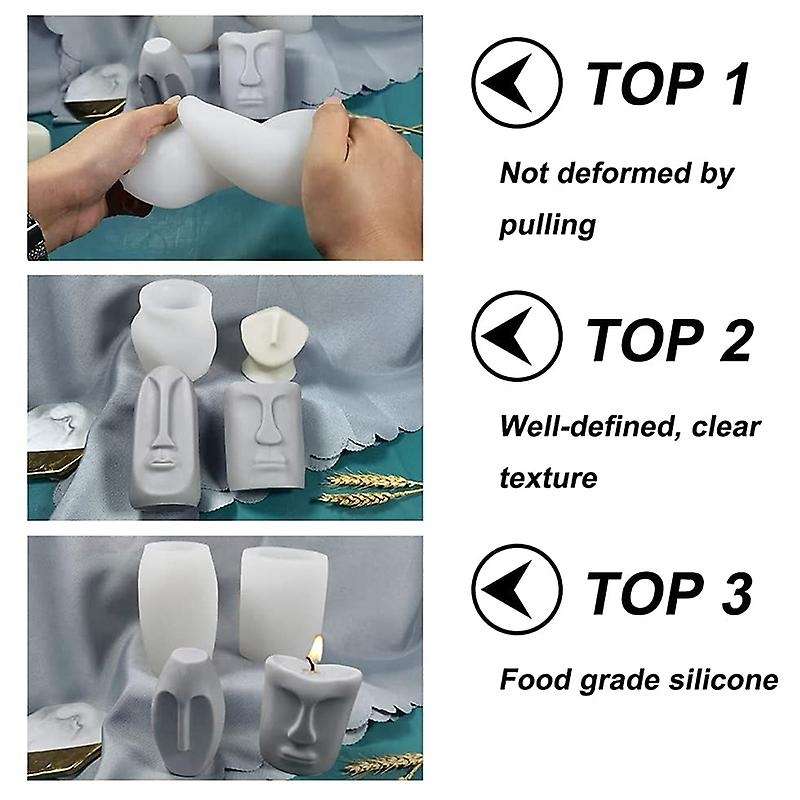 TOP 1

Not deformed by pulling

TOP 2

Well-defined, clear texture

TOP 3

Food grade silicone