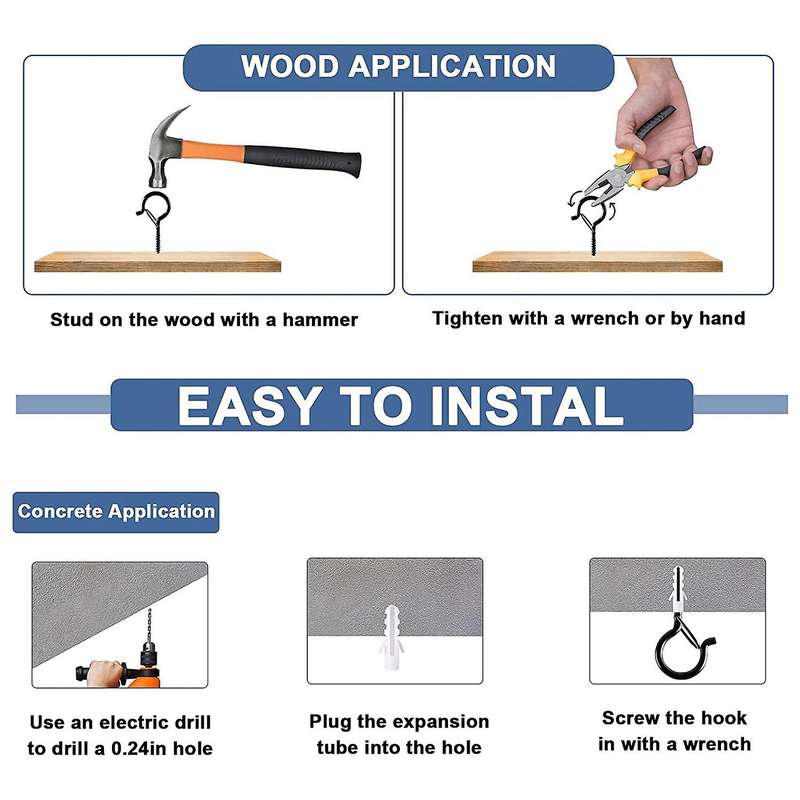 WOOD APPLICATION

Stud on the wood with a hammer

Tighten with a wrench or by hand

EASY TO INSTAL

Concrete Application

Use an electric drill to drill a 0.24in hole

Plug the expansion tube into the hole

Screw the hook in with a wrench