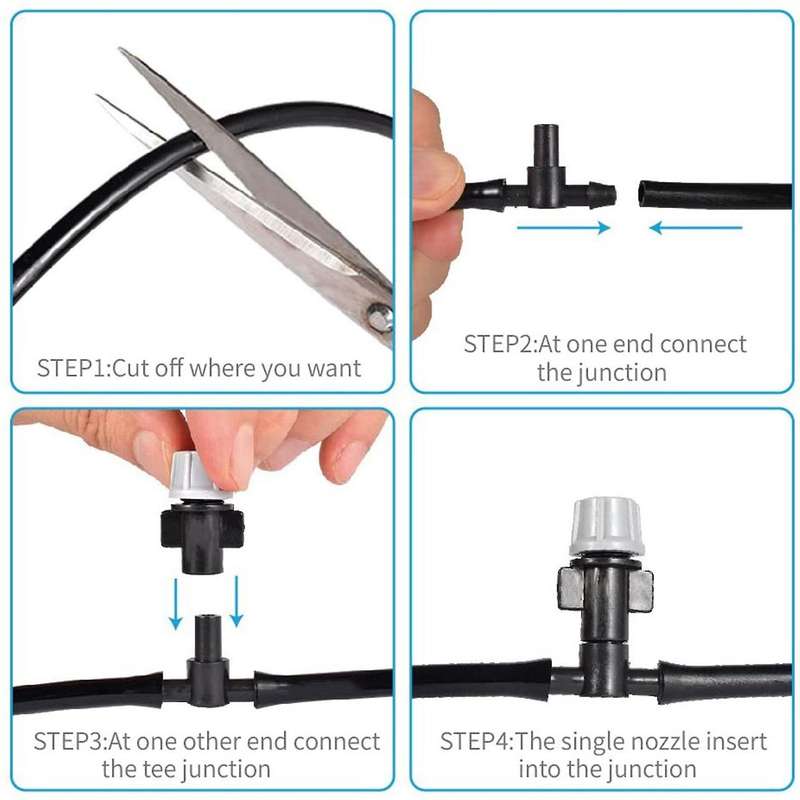 STEP1:Cut off where you want

STEP2:At one end connect the junction

STEP3:At one other end connect the tee junction

STEP4:The single nozzle insert into the junction