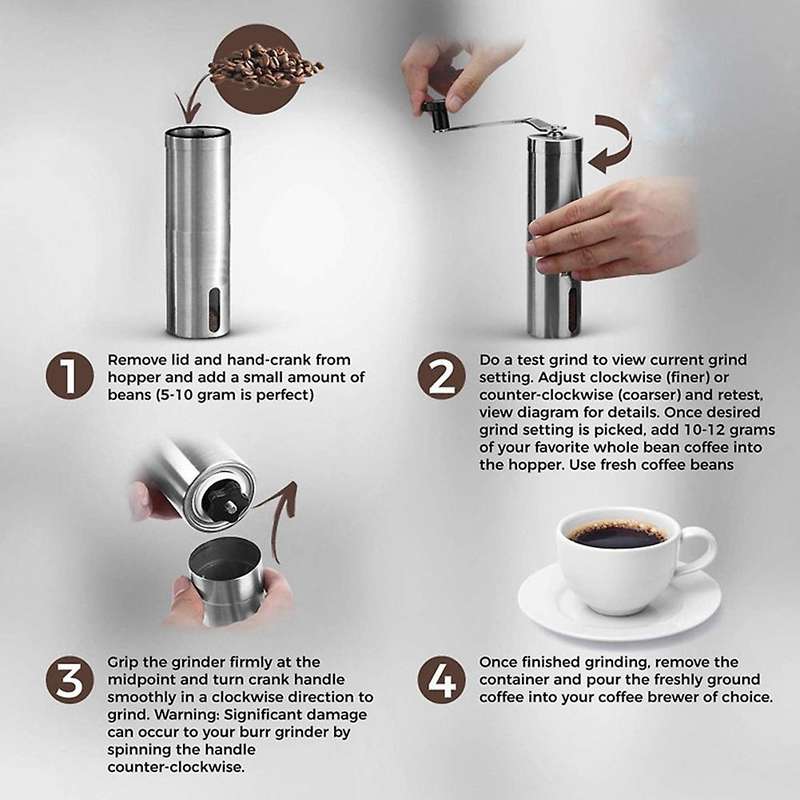 1 Remove lid and hand-crank from hopper and add a small amount of beans (5-10 gram is perfect)

2 Do a test grind to view current grind setting. Adjust clockwise (finer) or counter-clockwise (coarser) and retest, view diagram for details. Once desired grind setting is picked, add 10-12 grams of your favorite whole bean coffee into the hopper. Use fresh coffee beans

3 Grip the grinder firmly at the midpoint and turn crank handle smoothly in a clockwise direction to grind. Warning: Significant damage can occur to your burr grinder by spinning the handle counter-clockwise.

4 Once finished grinding, remove the container and pour the freshly ground coffee into your coffee brewer of choice.