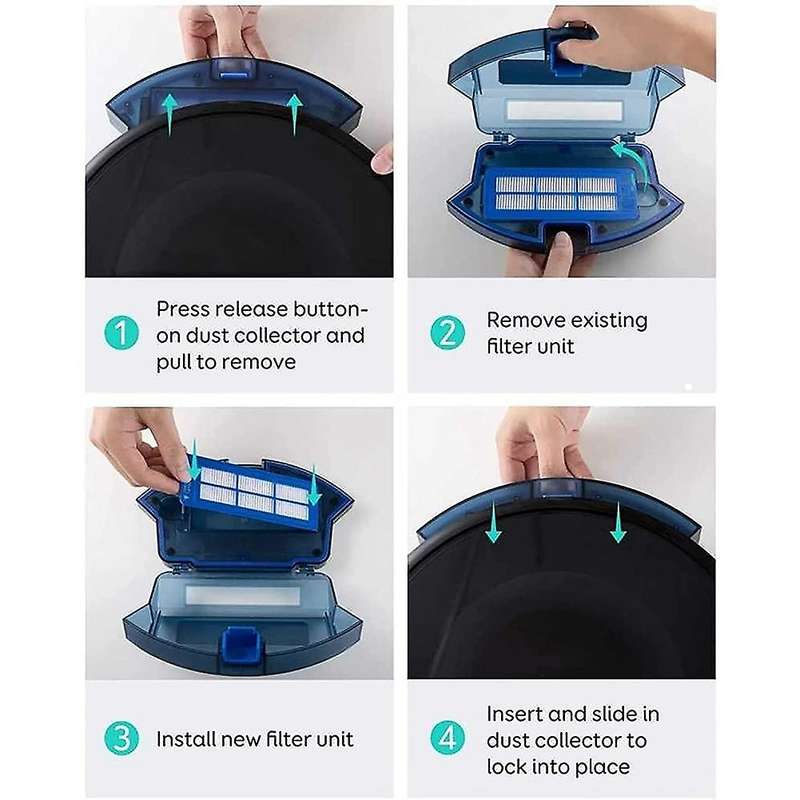 1 Press release button-on dust collector and pull to remove

2 Remove existing filter unit

3 Install new filter unit

4 Insert and slide in dust collector to lock into place