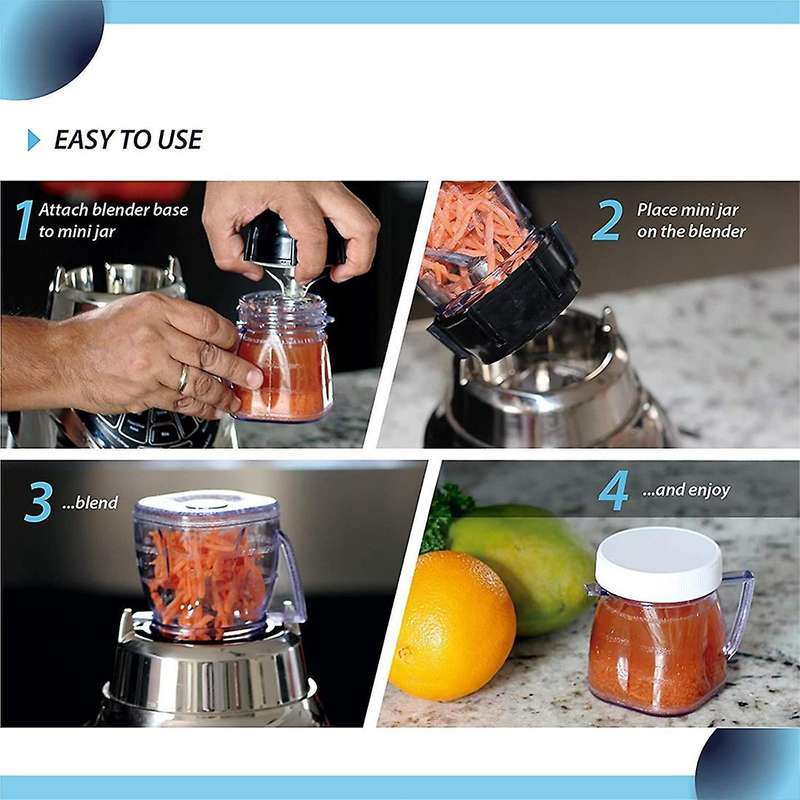 EASY TO USE

1 Attach blender base to mini jar

2 Place mini jar on the blender

3 ...blend

4 ...and enjoy