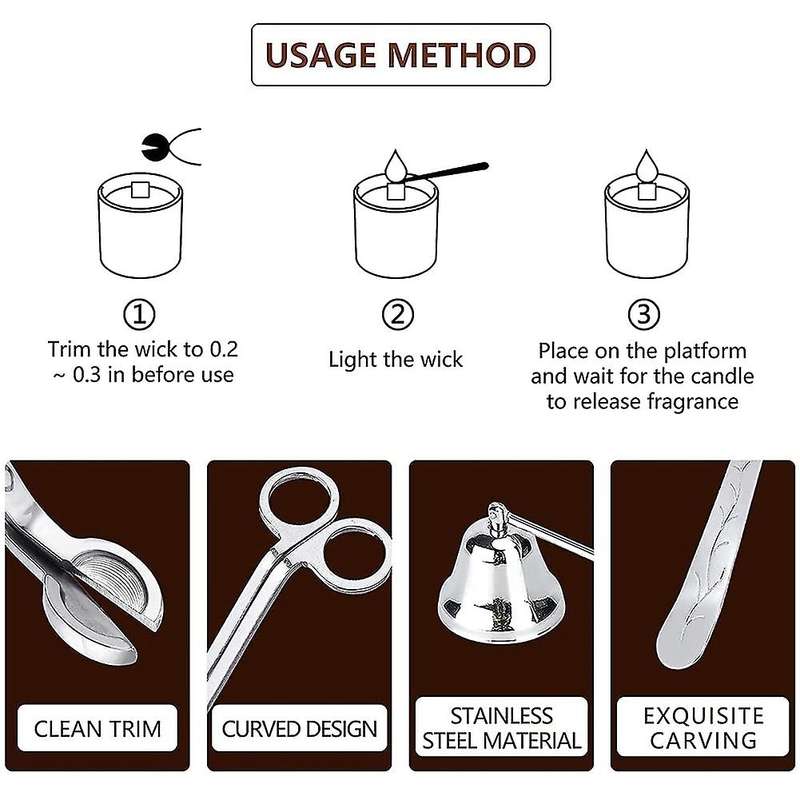 USAGE METHOD

①
Trim the wick to 0.2 ~ 0.3 in before use

②
Light the wick

③
Place on the platform and wait for the candle to release fragrance

CLEAN TRIM

CURVED DESIGN

STAINLESS STEEL MATERIAL

EXQUISITE CARVING