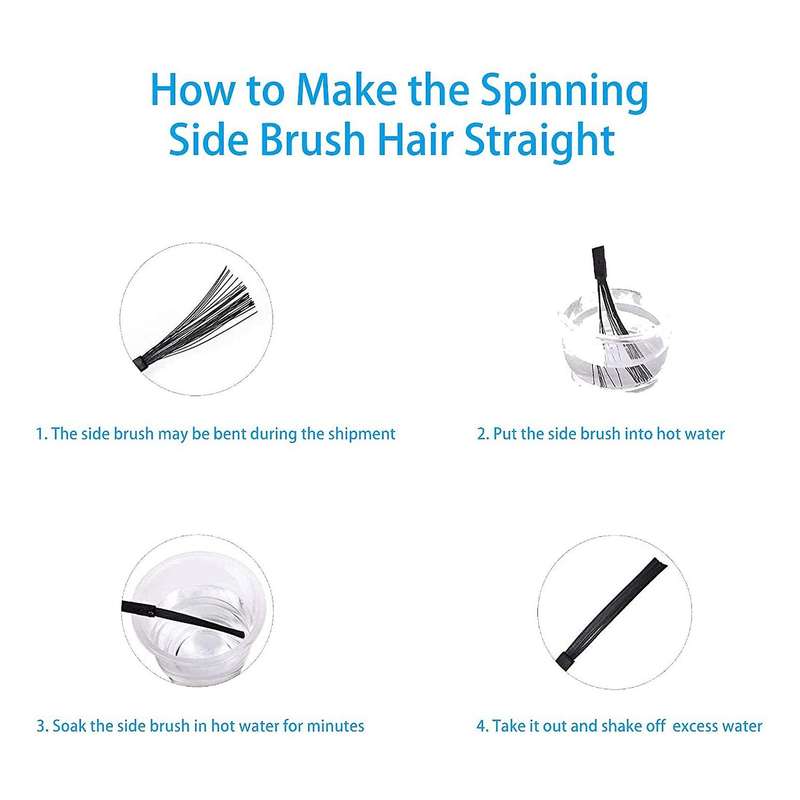 How to Make the Spinning Side Brush Hair Straight

1. The side brush may be bent during the shipment

2. Put the side brush into hot water

3. Soak the side brush in hot water for minutes

4. Take it out and shake off  excess water