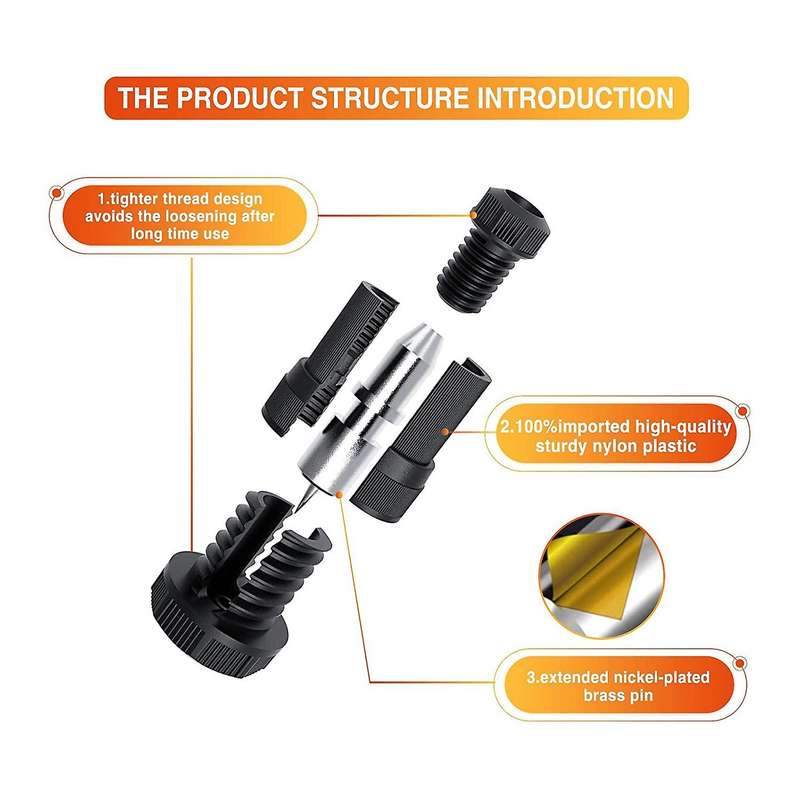 THE PRODUCT STRUCTURE INTRODUCTION

1.tighter thread design avoids the loosening after long time use

2.100%imported high-quality sturdy nylon plastic

3.extended nickel-plated brass pin