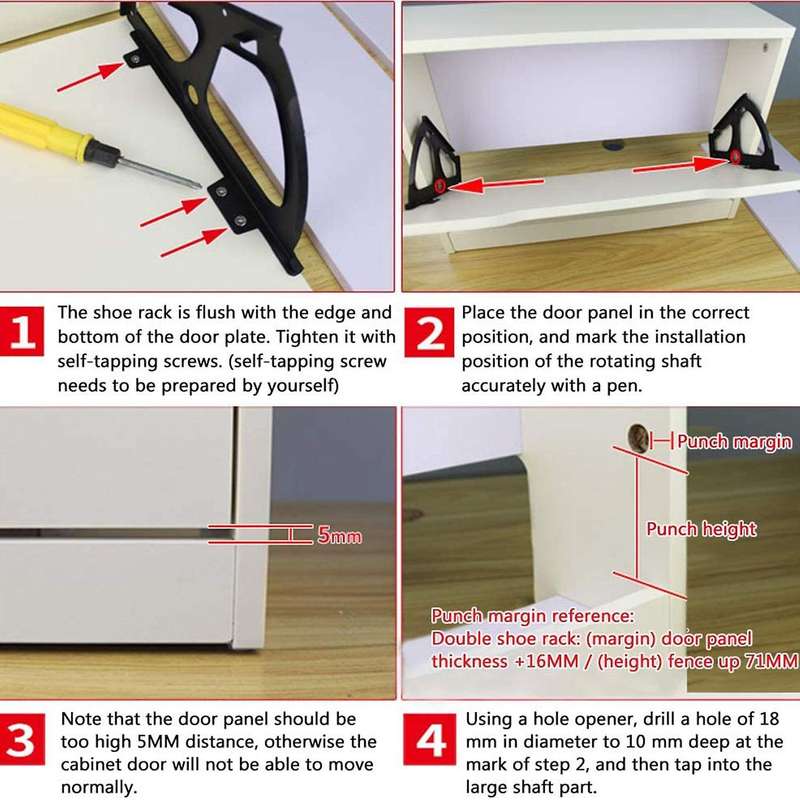 1

The shoe rack is flush with the edge and bottom of the door plate. Tighten it with self-tapping screws. (self-tapping screw needs to be prepared by yourself)

2

Place the door panel in the correct position, and mark the installation position of the rotating shaft accurately with a pen.

5mm

Punch margin

Punch height

Punch margin reference:
Double shoe rack: (margin) door panel thickness +16MM / (height) fence up 71MM

3

Note that the door panel should be too high 5MM distance, otherwise the cabinet door will not be able to move normally.

4

Using a hole opener, drill a hole of 18 mm in diameter to 10 mm deep at the mark of step 2, and then tap into the large shaft part.