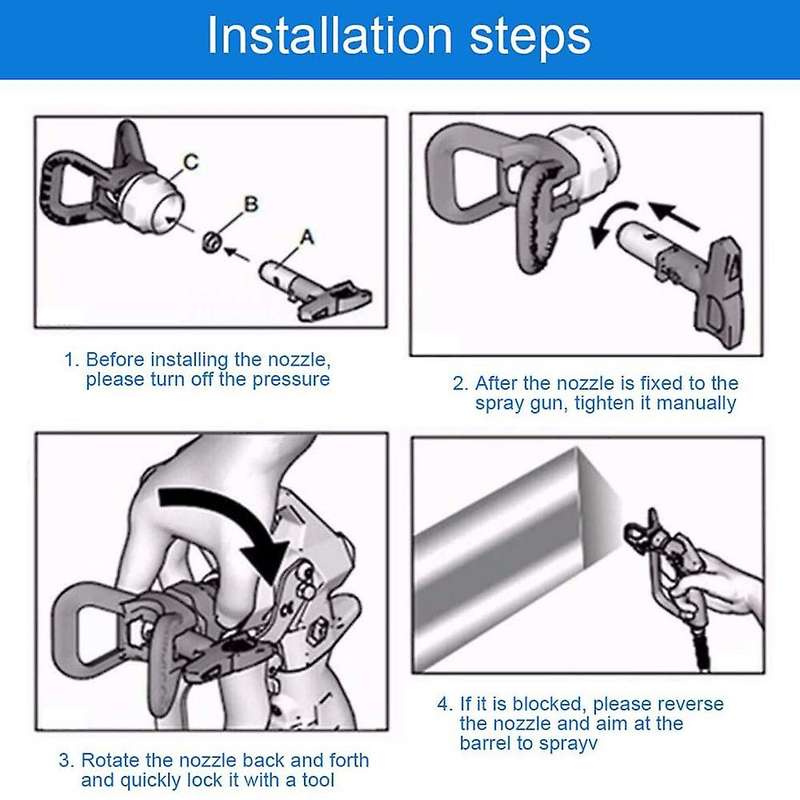 Installation steps

C
B
A

1. Before installing the nozzle, please turn off the pressure

2. After the nozzle is fixed to the spray gun, tighten it manually

3. Rotate the nozzle back and forth and quickly lock it with a tool

4. If it is blocked, please reverse the nozzle and aim at the barrel to sprayv