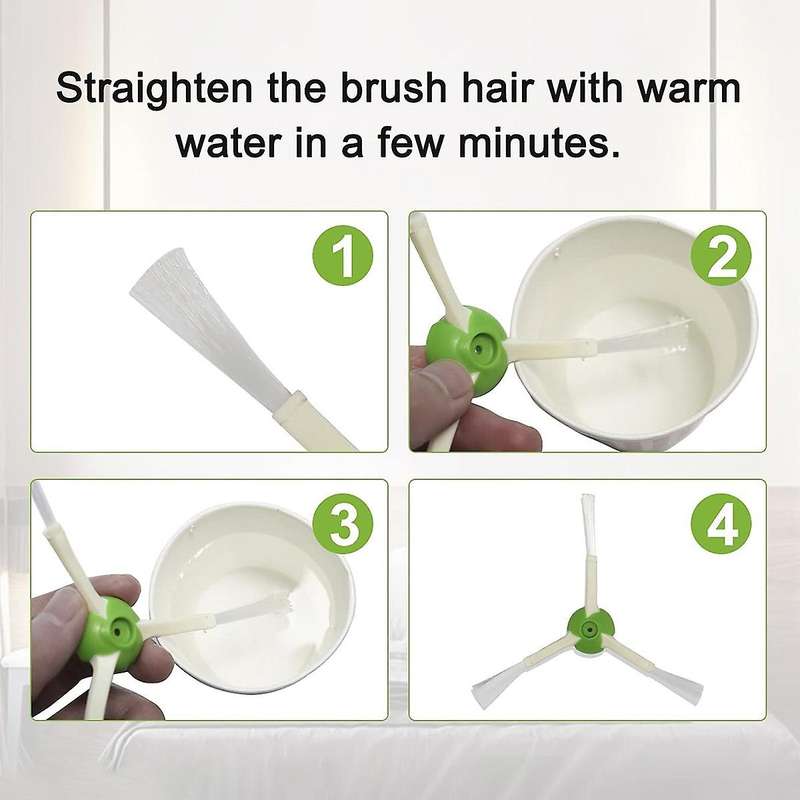 Straighten the brush hair with warm water in a few minutes.

1

2

3

4