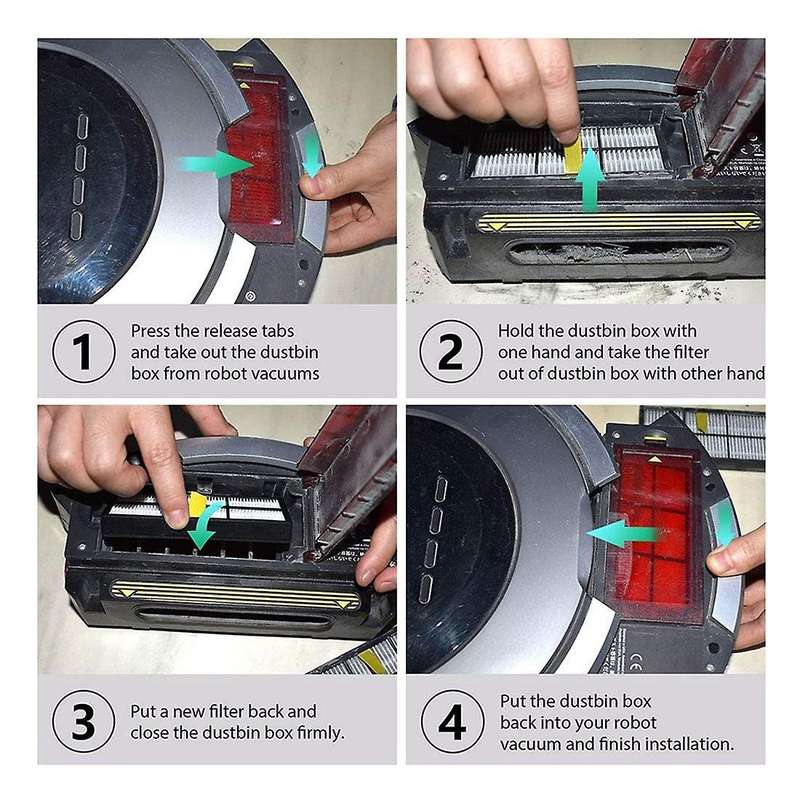 1
Press the release tabs and take out the dustbin box from robot vacuums

2
Hold the dustbin box with one hand and take the filter out of dustbin box with other hand

3
Put a new filter back and close the dustbin box firmly.

4
Put the dustbin box back into your robot vacuum and finish installation.