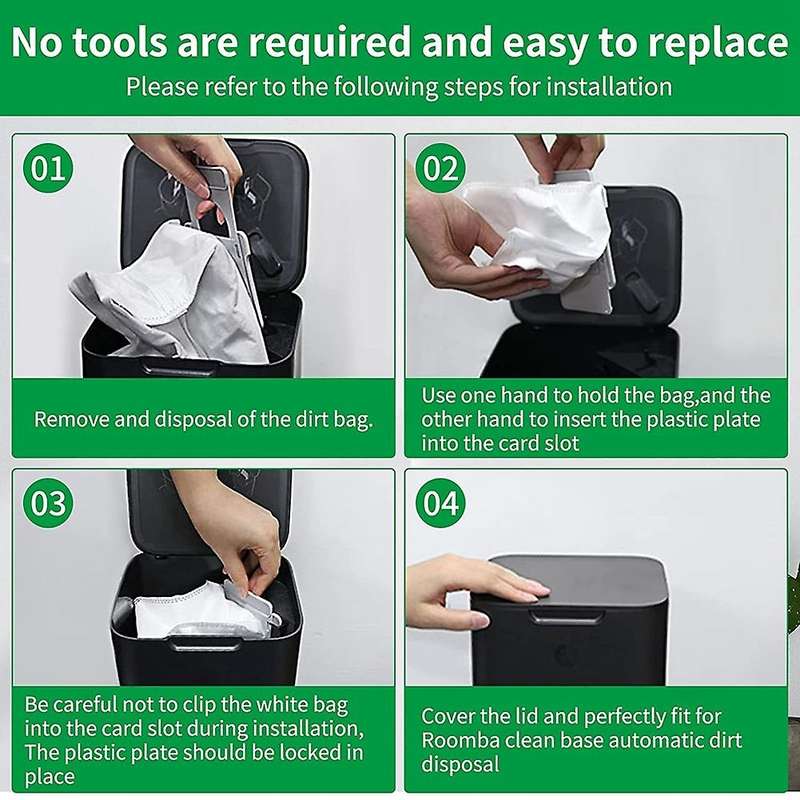 No tools are required and easy to replace
Please refer to the following steps for installation

01

Remove and disposal of the dirt bag.

02

Use one hand to hold the bag,and the other hand to insert the plastic plate into the card slot

03

Be careful not to clip the white bag into the card slot during installation, The plastic plate should be locked in place

04

Cover the lid and perfectly fit for Roomba clean base automatic dirt disposal