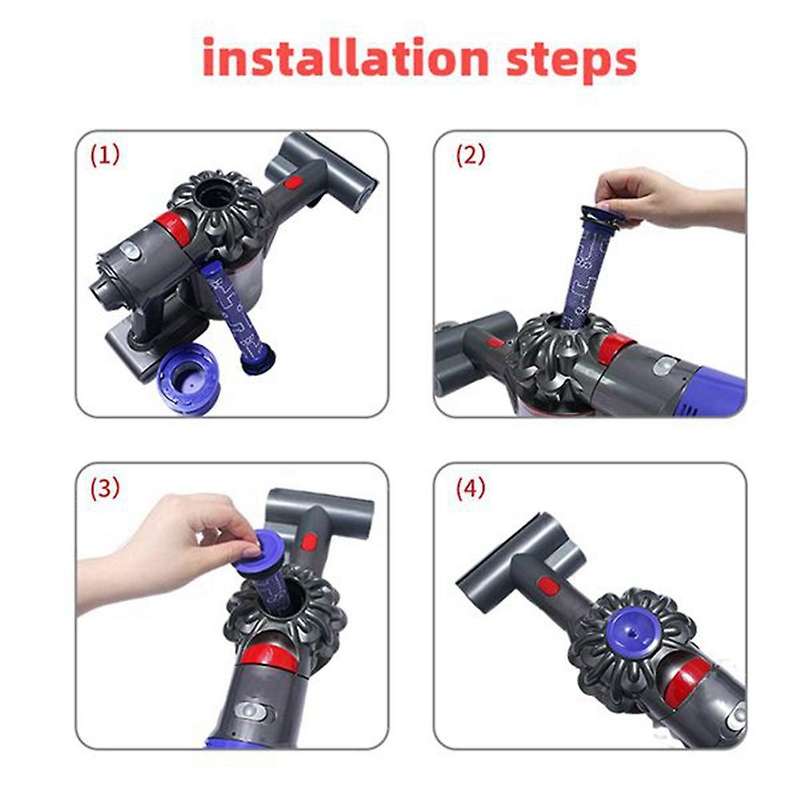 installation steps

(1)

(2)

(3)

(4)