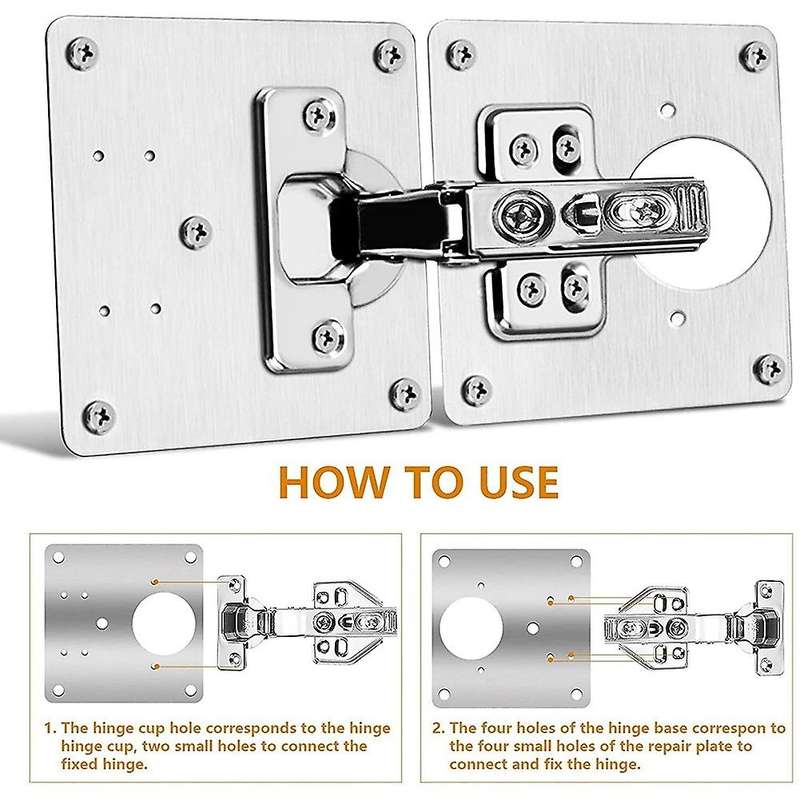 HOW TO USE

1. The hinge cup hole corresponds to the hinge hinge cup, two small holes to connect the fixed hinge.

2. The four holes of the hinge base correspon to the four small holes of the repair plate to connect and fix the hinge.