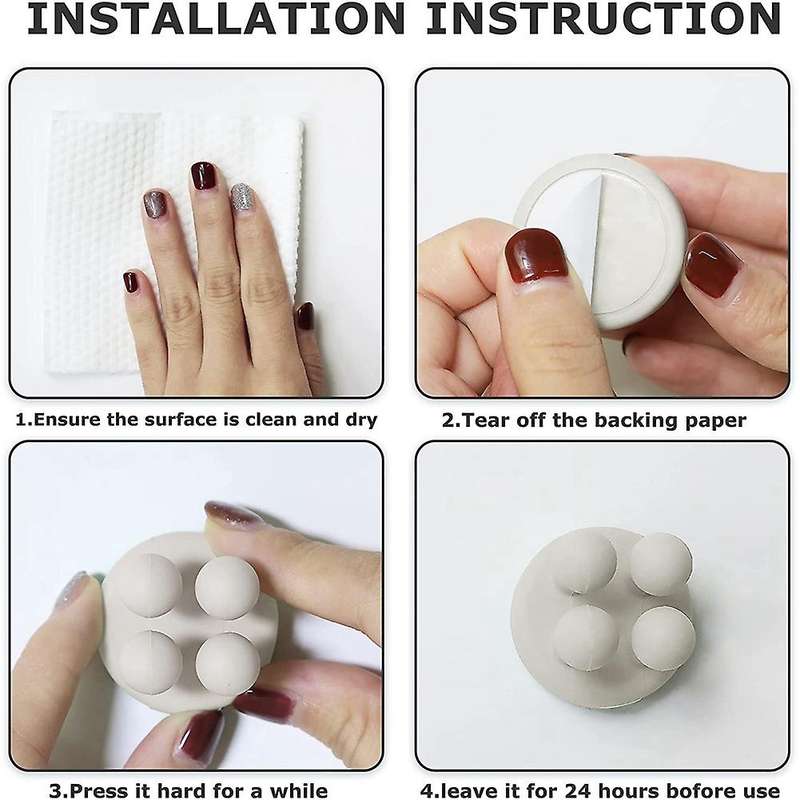 INSTALLATION INSTRUCTION

1.Ensure the surface is clean and dry

2.Tear off the backing paper

3.Press it hard for a while

4.leave it for 24 hours bofore use