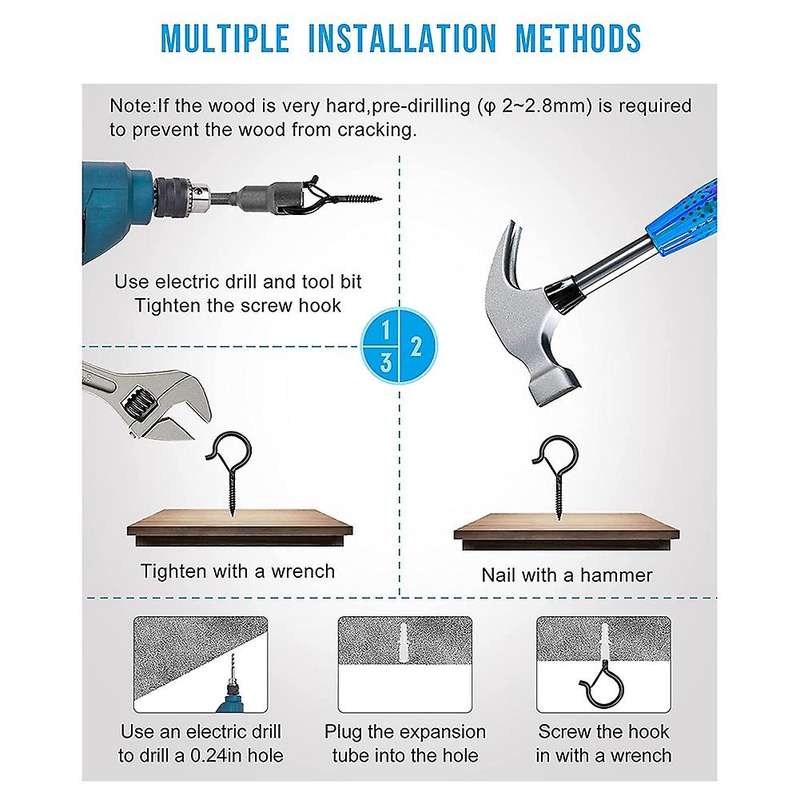 MULTIPLE INSTALLATION METHODS

Note:If the wood is very hard,pre-dirilling (φ 2~2.8mm) is required to prevent the wood from cracking.

Use electric drill and tool bit
Tighten the screw hook

1
2
3

Tighten with a wrench

Nail with a hammer

Use an electric drill to drill a 0.24in hole

Plug the expansion tube into the hole

Screw the hook in with a wrench