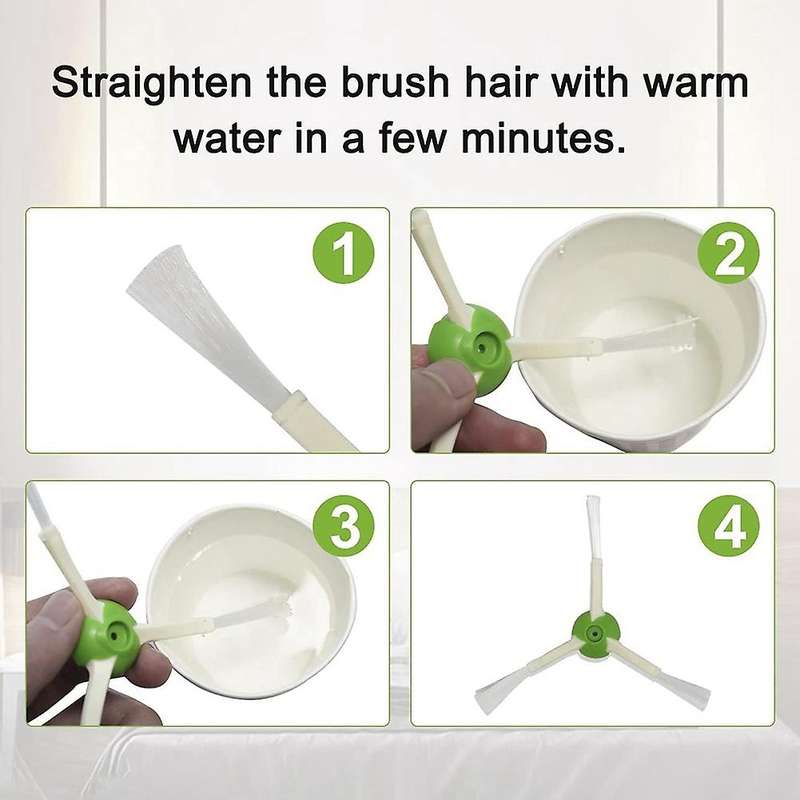 Straighten the brush hair with warm water in a few minutes.

1

2

3

4