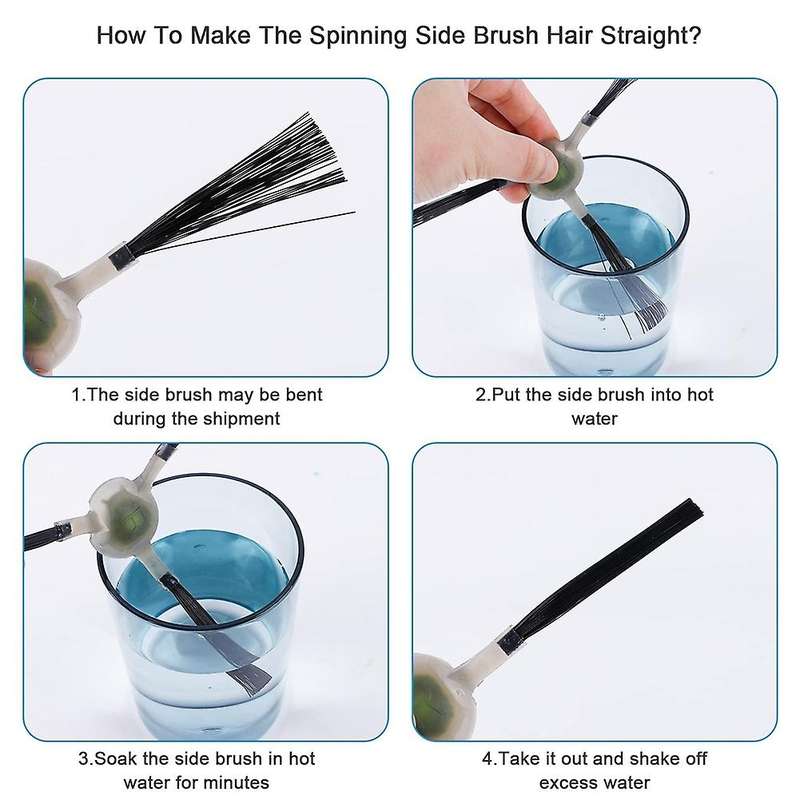 How To Make The Spinning Side Brush Hair Straight?

1.The side brush may be bent during the shipment

2.Put the side brush into hot water

3.Soak the side brush in hot water for minutes

4.Take it out and shake off excess water