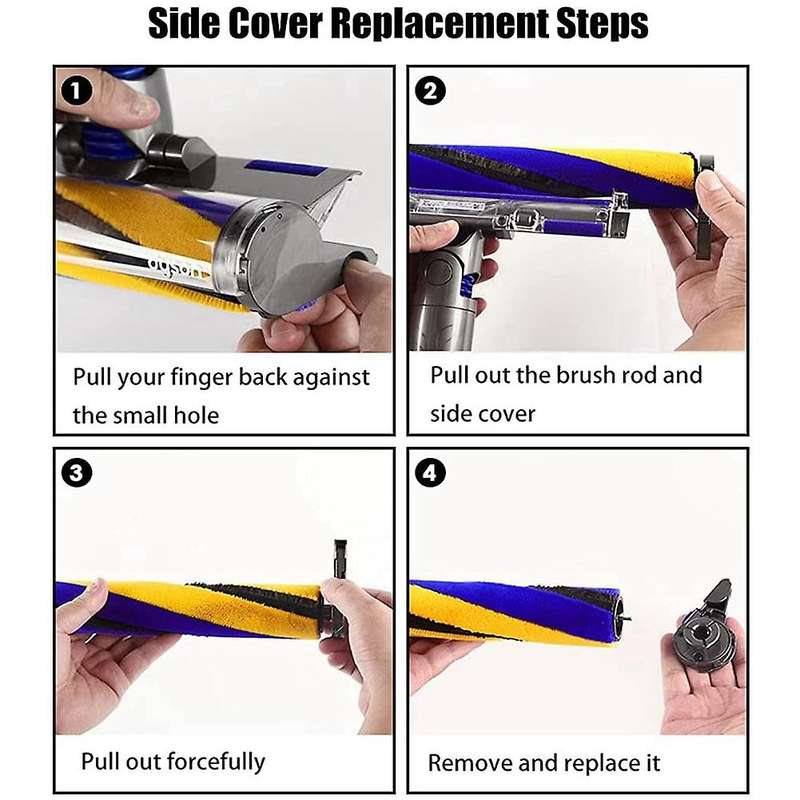 Side Cover Replacement Steps

1

dyson

Pull your finger back against the small hole

2

Pull out the brush rod and side cover

3

Pull out forcefully

4

Remove and replace it