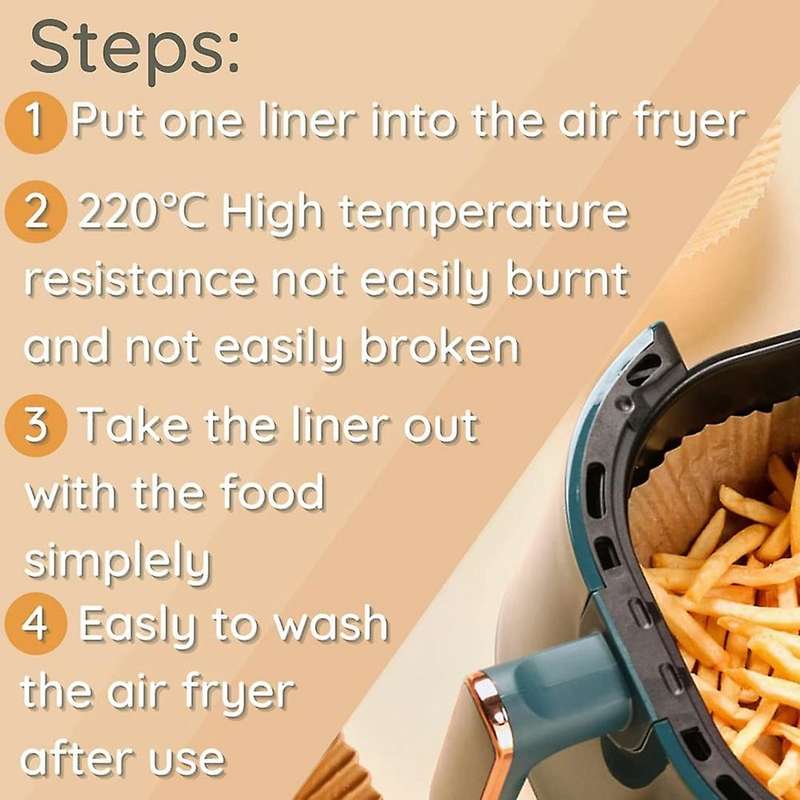 Steps:

1 Put one liner into the air fryer

2 220℃ High temperature resistance not easily burnt and not easily broken

3 Take the liner out with the food simplely

4 Easly to wash the air fryer after use