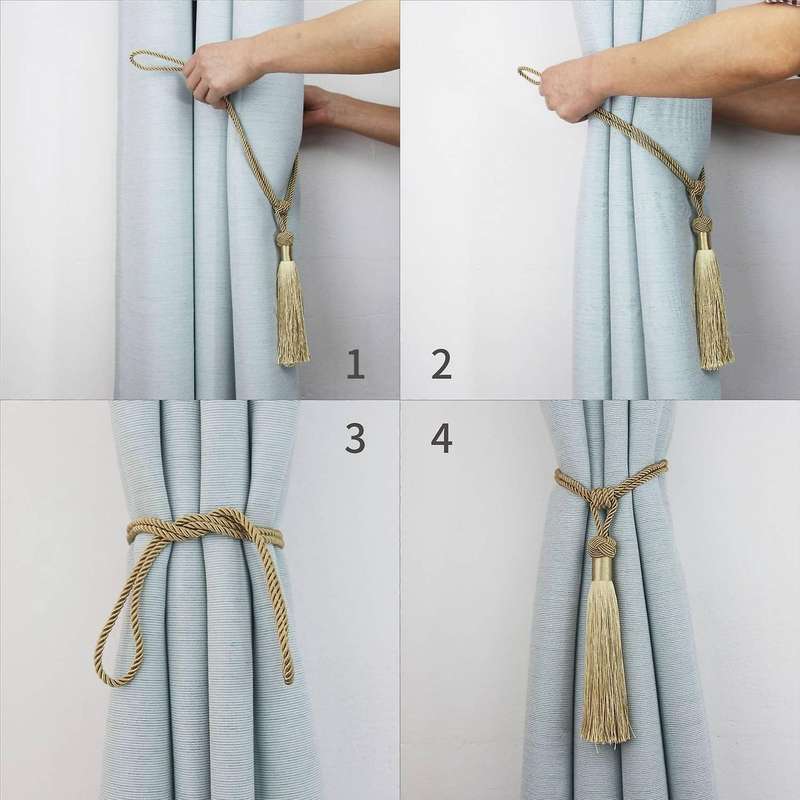 1
2
3
4