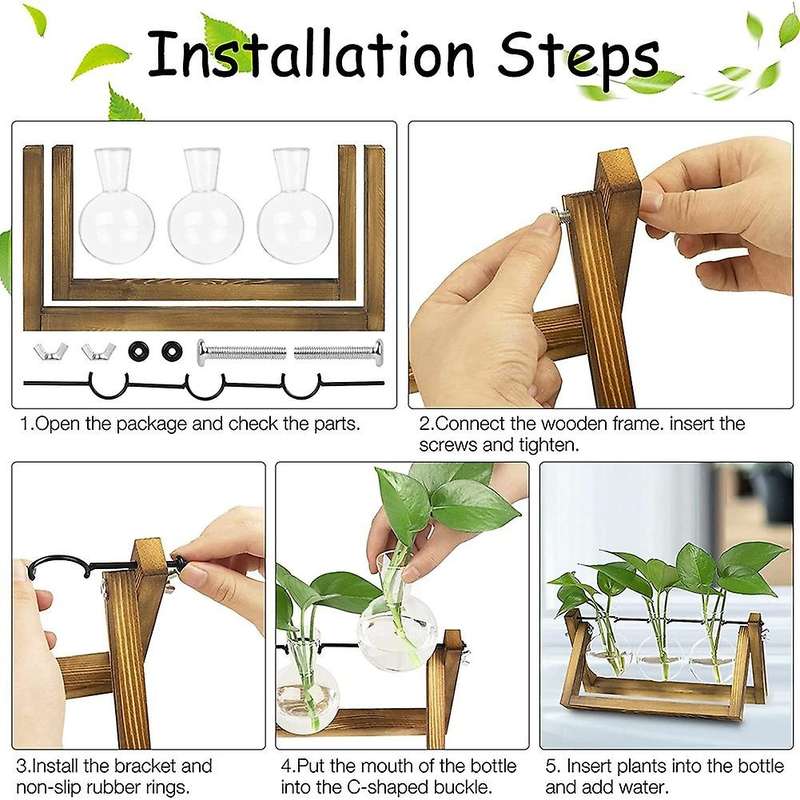 Installation Steps

1.Open the package and check the parts.

2.Connect the wooden frame. insert the screws and tighten.

3.Install the bracket and non-slip rubber rings.

4.Put the mouth of the bottle into the C-shaped buckle.

5. Insert plants into the bottle and add water.