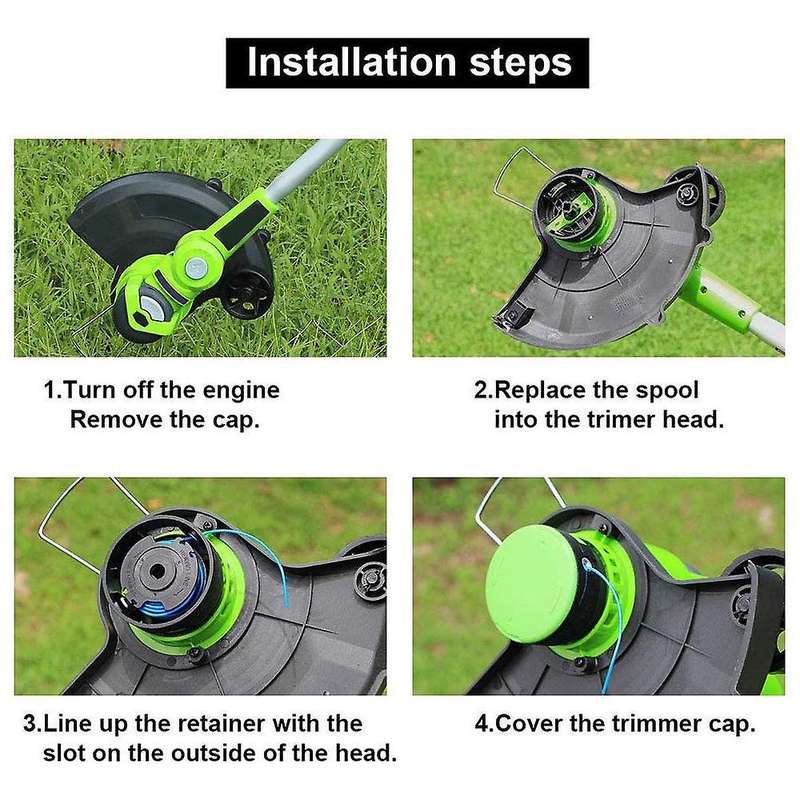 Installation steps

1.Turn off the engine
Remove the cap.

2.Replace the spool
into the trimer head.

3.Line up the retainer with the
slot on the outside of the head.

4.Cover the trimmer cap.