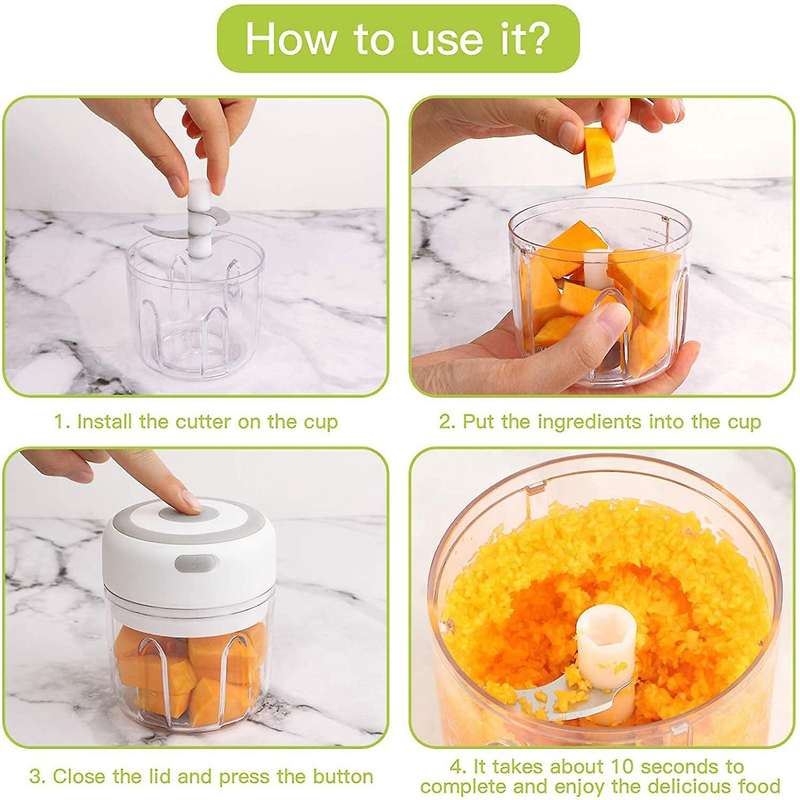 How to use it?

1. Install the cutter on the cup

2. Put the ingredients into the cup

3. Close the lid and press the button

4. It takes about 10 seconds to complete and enjoy the delicious food