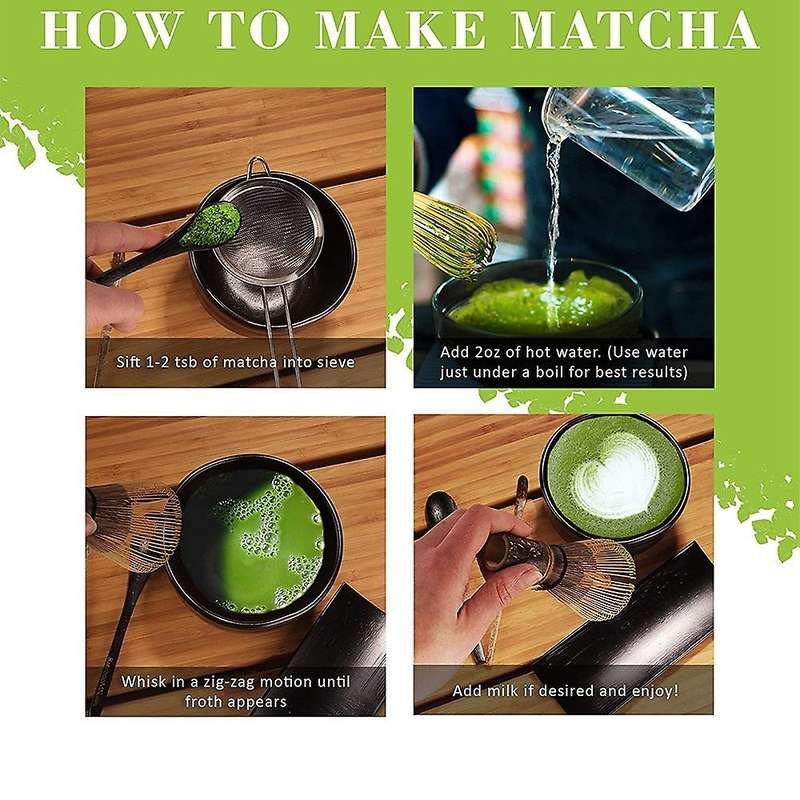 HOW TO MAKE MATCHA

Sift 1-2 tsb of matcha into sieve

Add 2oz of hot water. (Use water just under a boil for best results)

Whisk in a zig-zag motion until froth appears

Add milk if desired and enjoy!