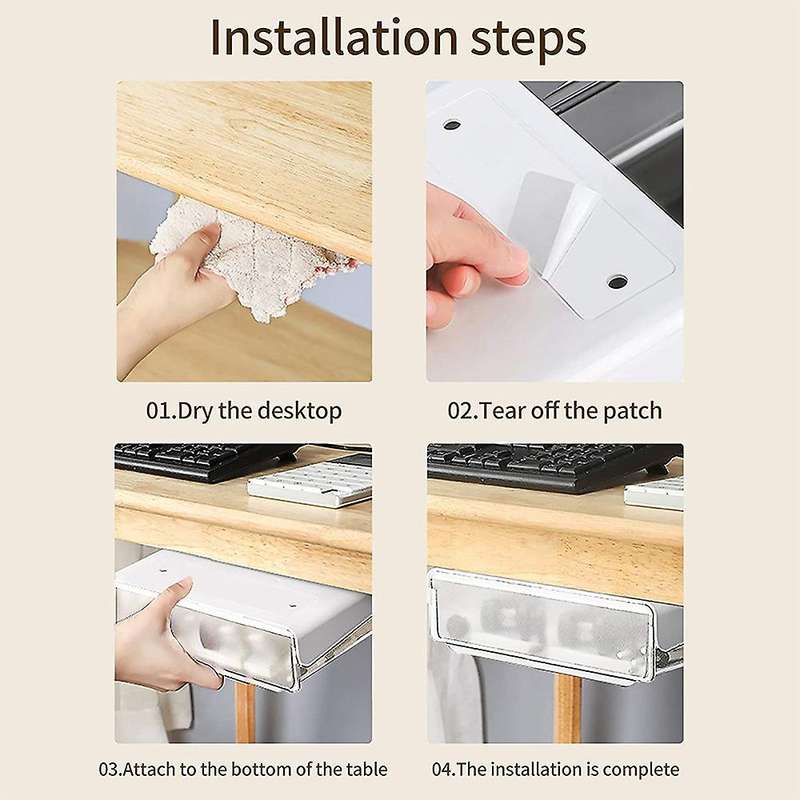 Installation steps

01.Dry the desktop

02.Tear off the patch

03.Attach to the bottom of the table

04.The installation is complete