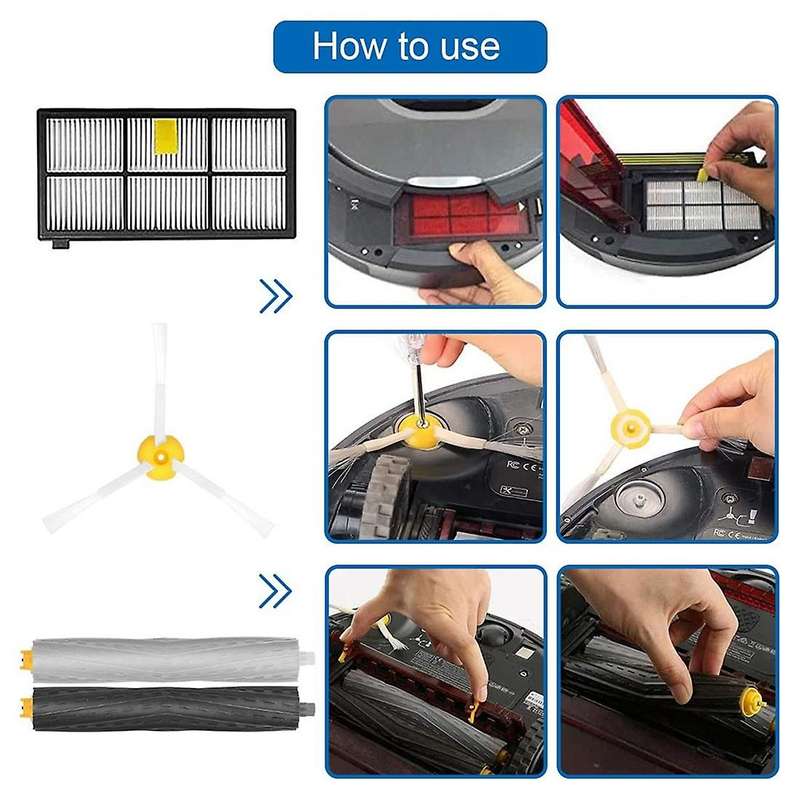 How to use