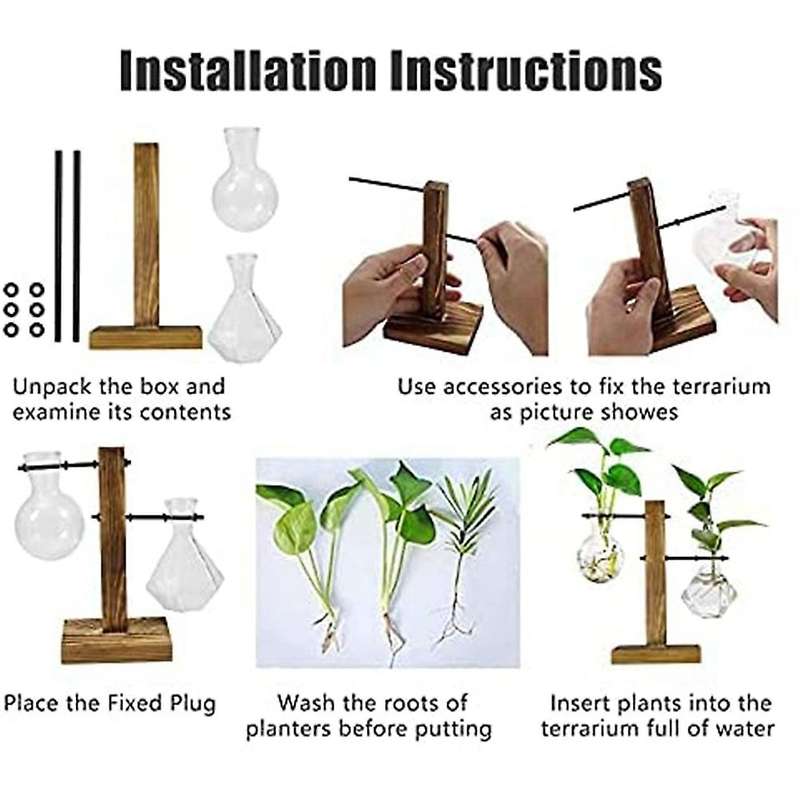 Installation Instructions

Unpack the box and examine its contents

Use accessories to fix the terrarium as picture showes

Place the Fixed Plug

Wash the roots of planters before putting

Insert plants into the terrarium full of water