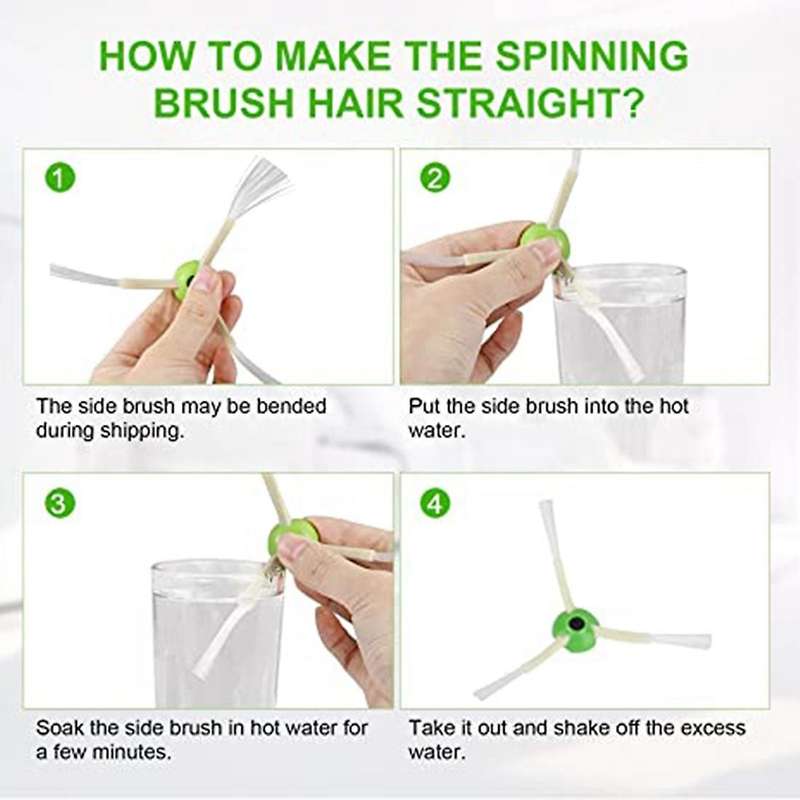 HOW TO MAKE THE SPINNING BRUSH HAIR STRAIGHT?

1

The side brush may be bended during shipping.

2

Put the side brush into the hot water.

3

Soak the side brush in hot water for a few minutes.

4

Take it out and shake off the excess water.