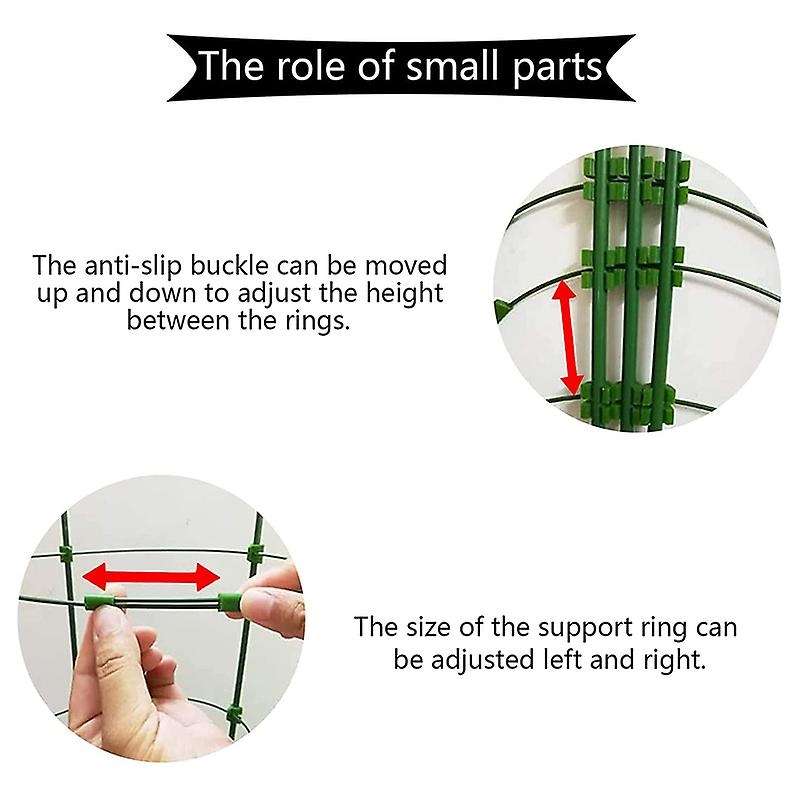 The role of small parts

The anti-slip buckle can be moved up and down to adjust the height between the rings.

The size of the support ring can be adjusted left and right.